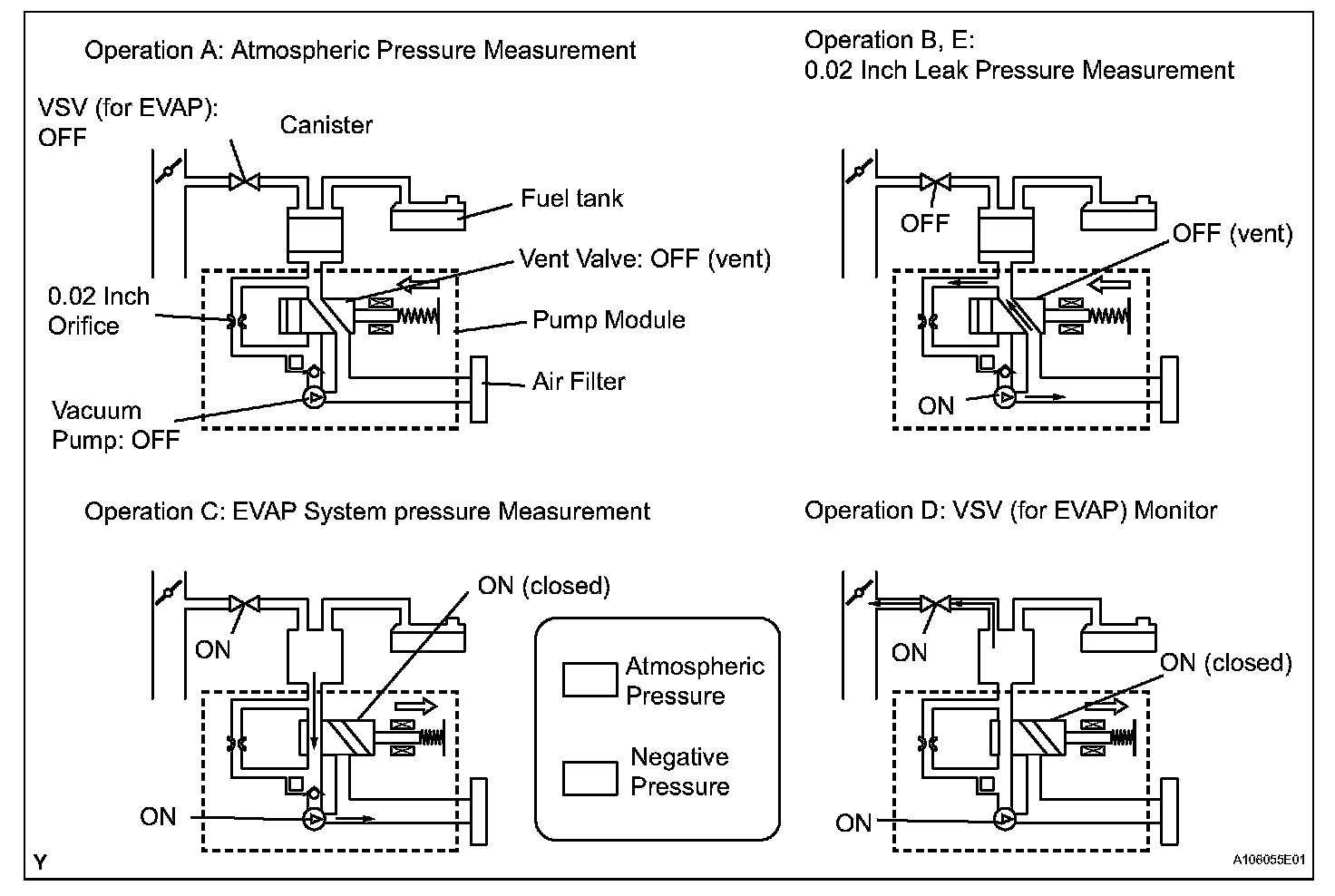 Operation A: Atmospheric Pressure Measurement

VSV (for EVAP): OFF

Canister

Fuel tank

Vent Valve: OFF (vent)

0.02 Inch Orifice

Pump Module

Air Filter

Vacuum Pump: OFF

Operation B, E:
0.02 Inch Leak Pressure Measurement

OFF

OFF (vent)

ON

Operation C: EVAP System pressure Measurement

ON (closed)

ON

ON

Atmospheric Pressure

Negative Pressure

Operation D: VSV (for EVAP) Monitor

ON

ON (closed)

ON

Y

A106055E01