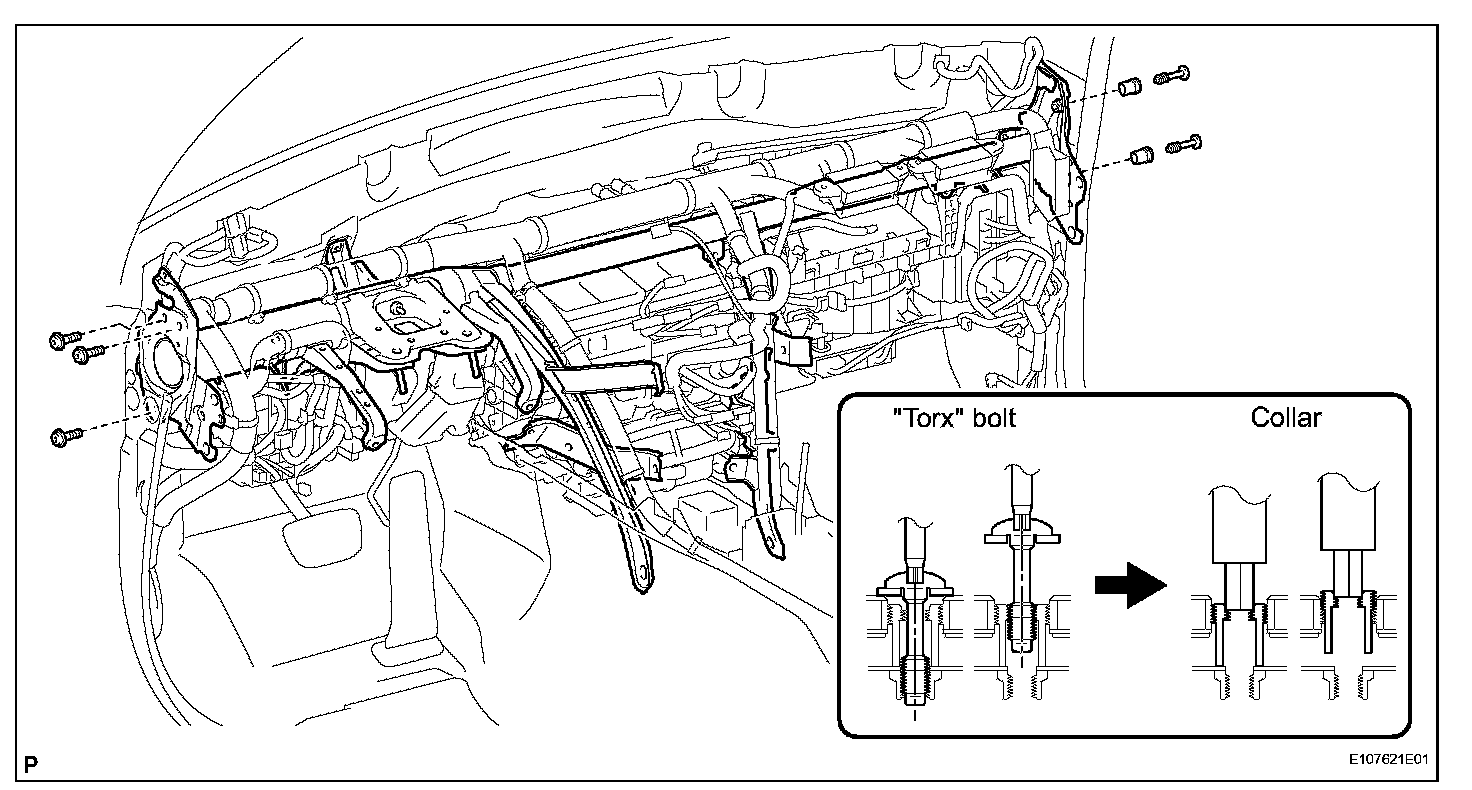 "Torx" bolt

Collar

P

E107621E01