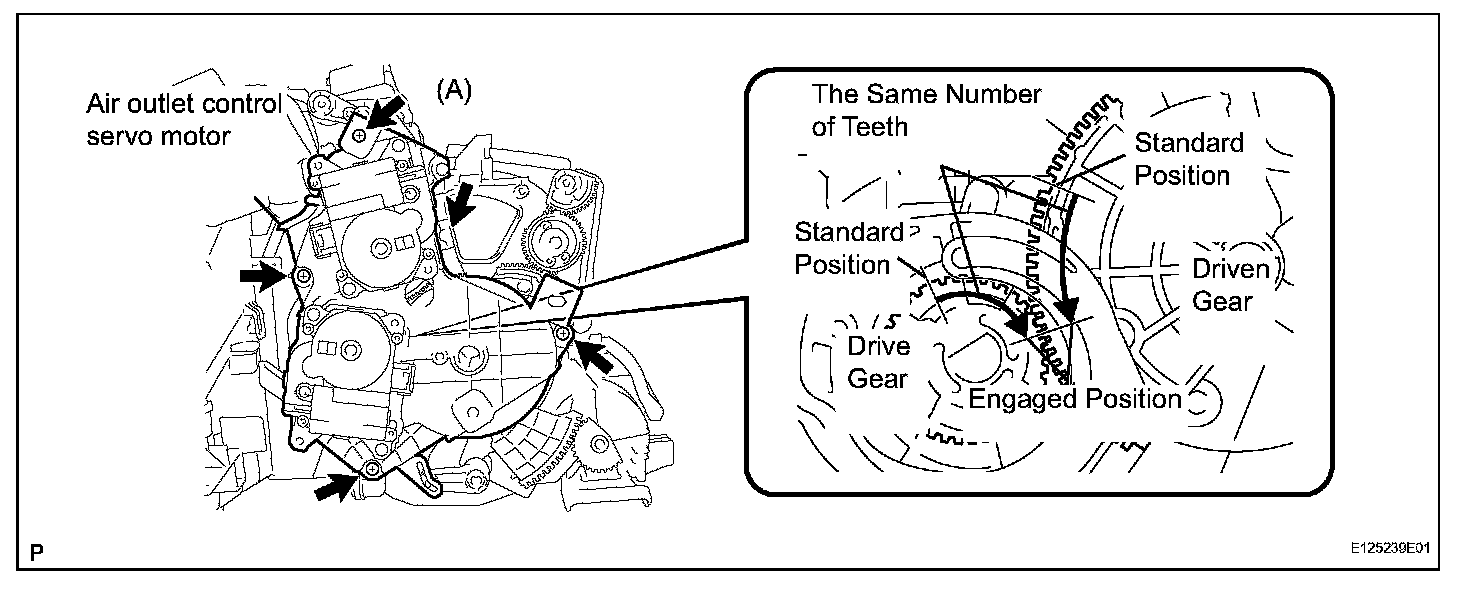 Air outlet control servo motor

(A)

The Same Number of Teeth

Standard Position

Standard Position

Driven Gear

Drive Gear

Engaged Position

P

E125239E01