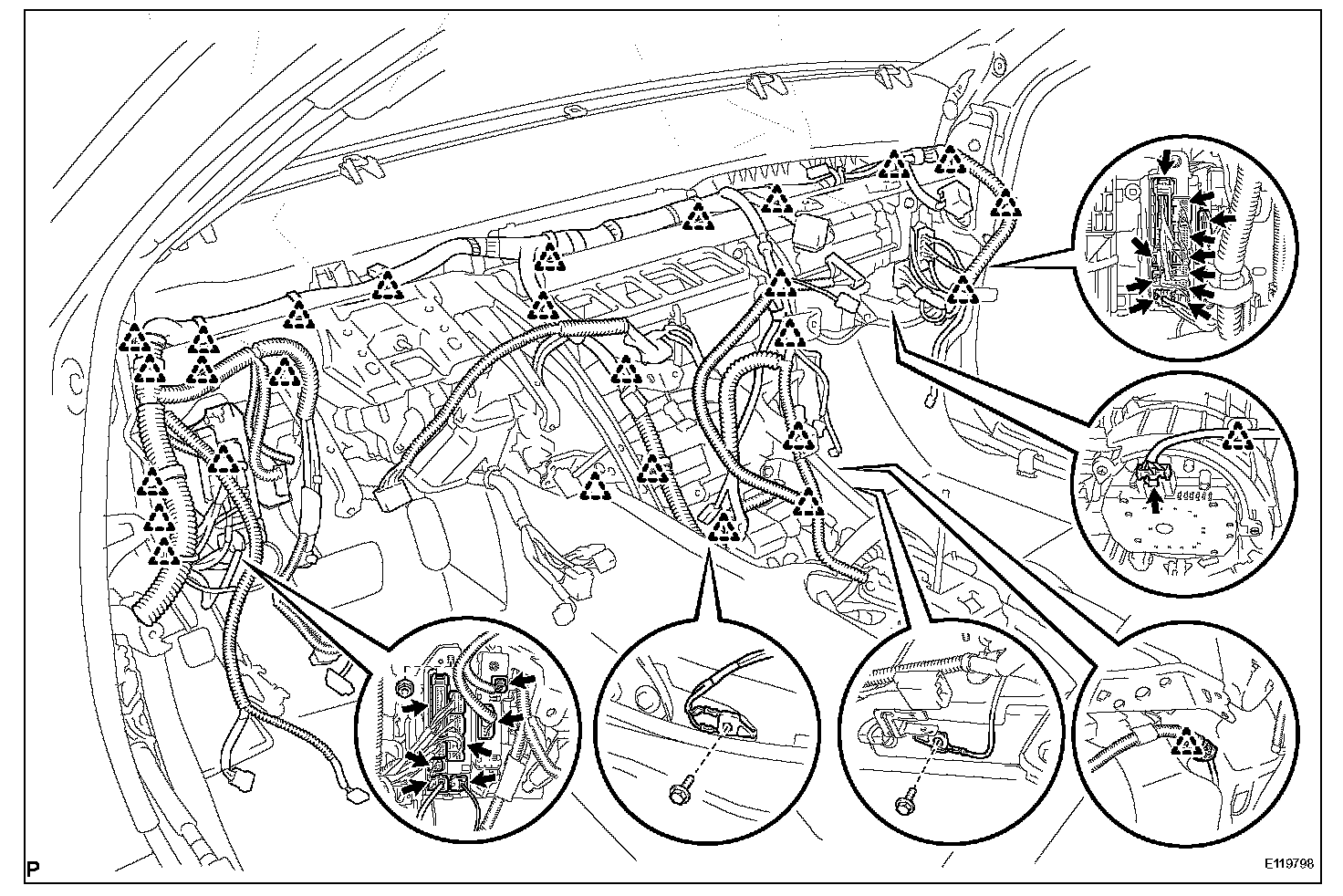 P

E119798