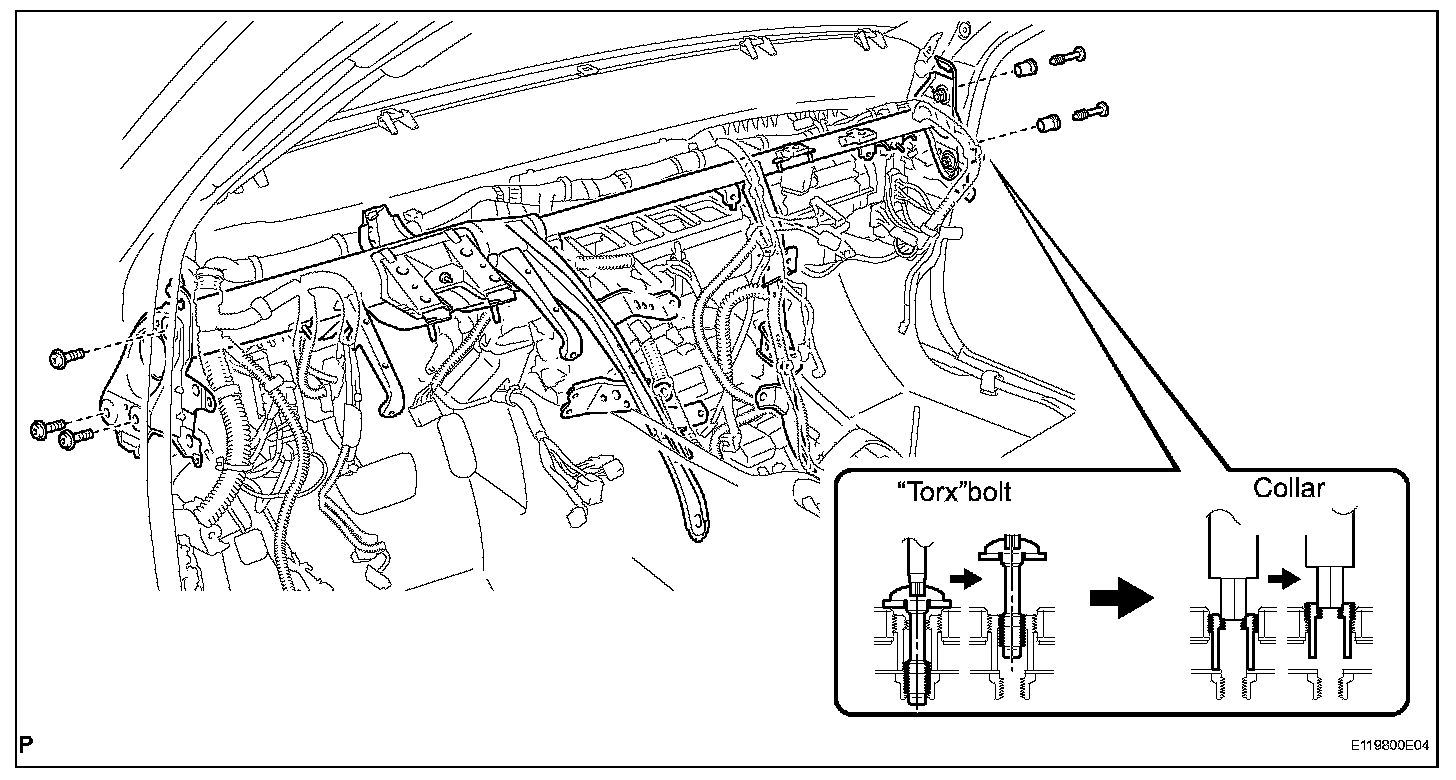 "Torx"bolt

Collar

P

E119800E04