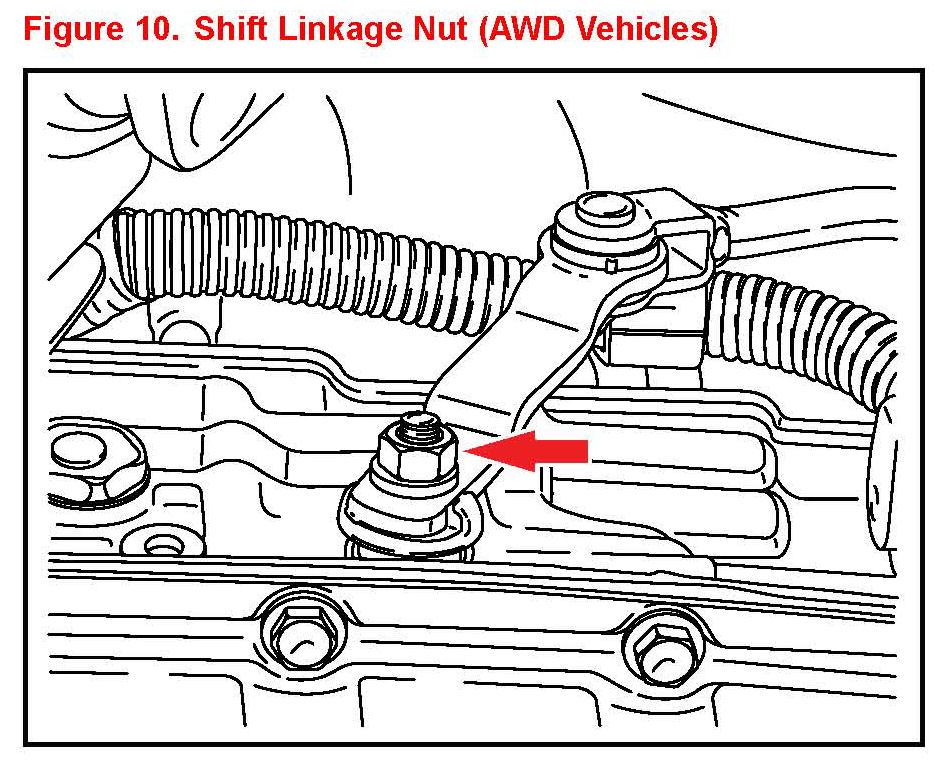 Figure 10. Shift Linkage Nut (AWD Vehicles)