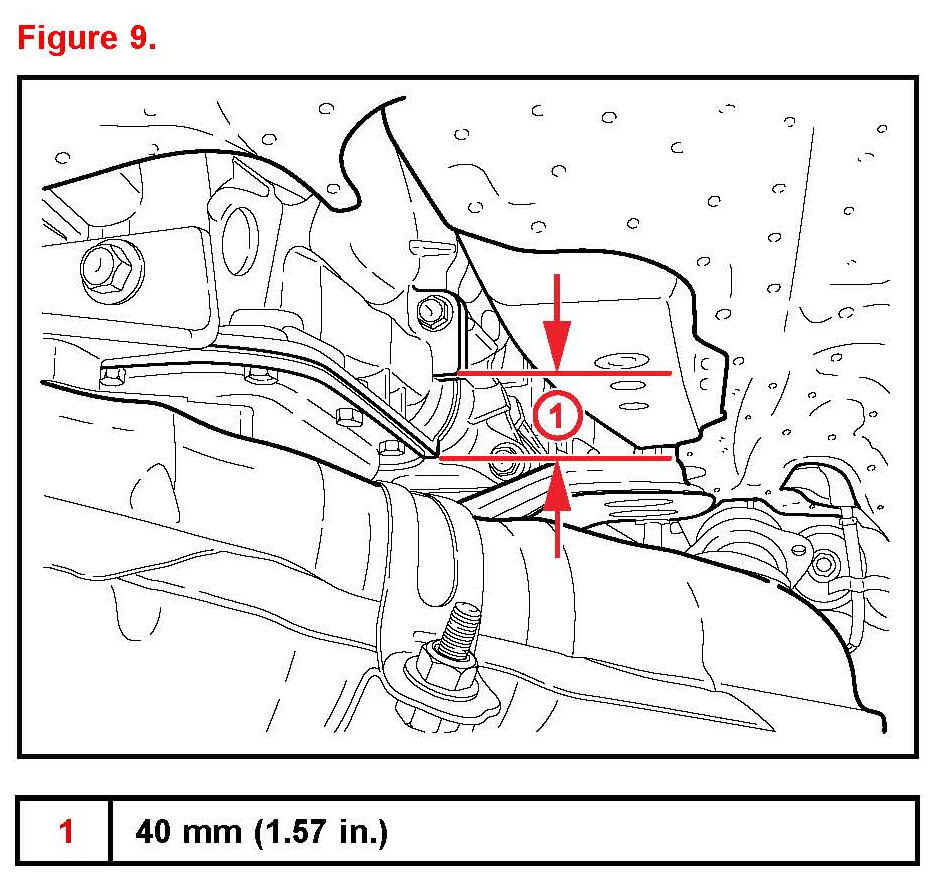 Figure 9.

1

| 1 | 40 mm (1.57 in.) |
|---|---|