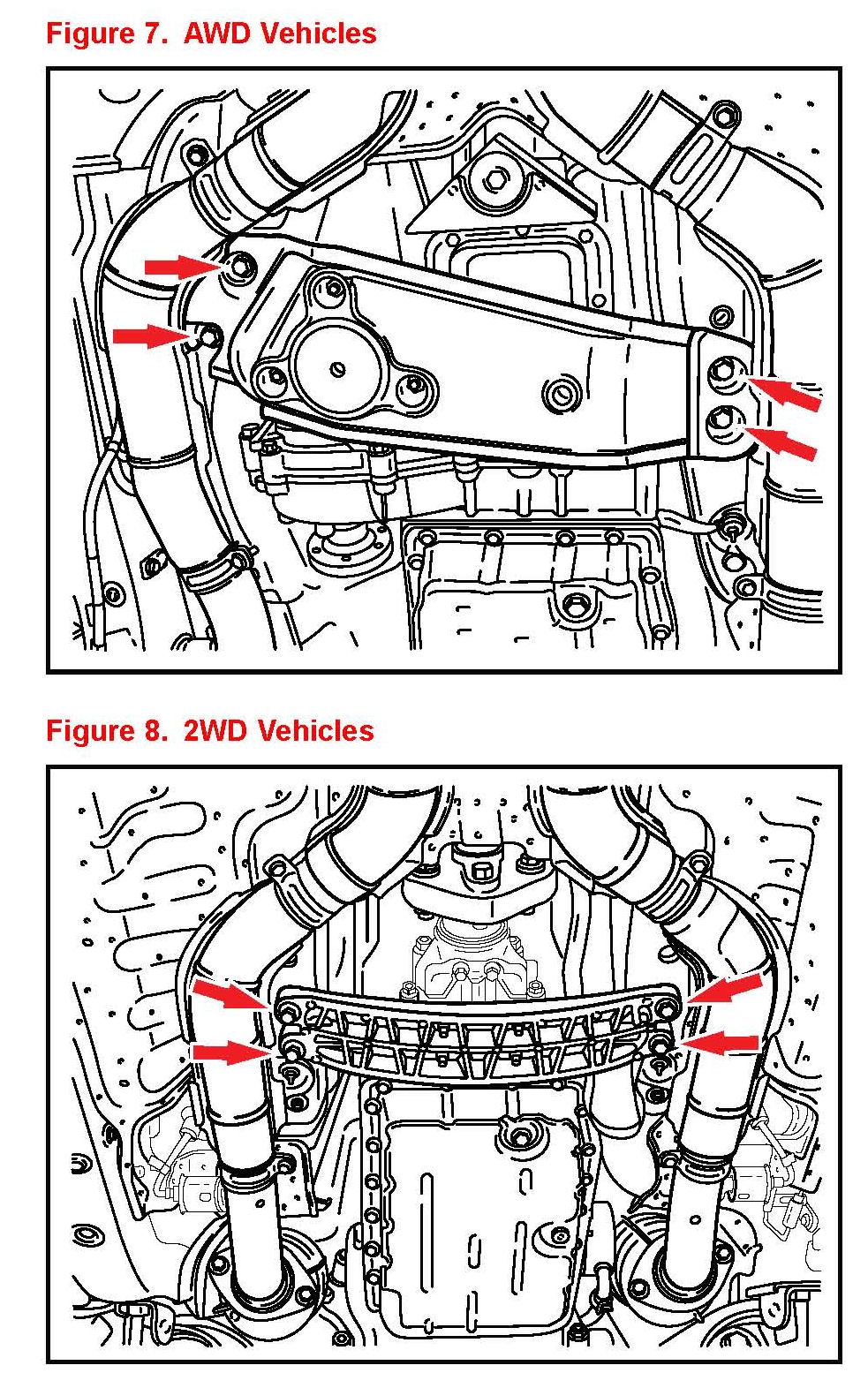 Figure 7. AWD Vehicles

Figure 8. 2WD Vehicles