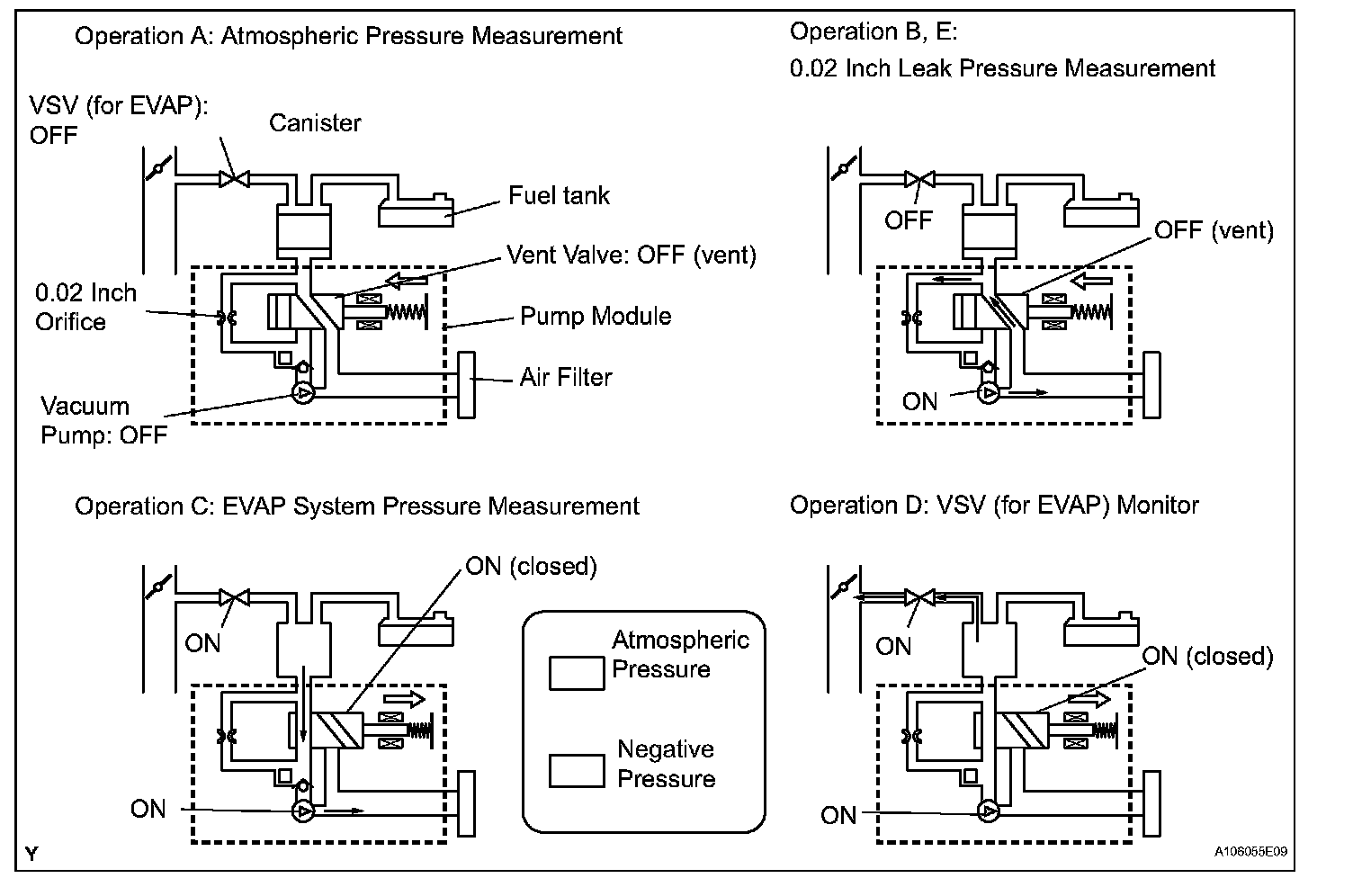 Operation A: Atmospheric Pressure Measurement

VSV (for EVAP): OFF

Canister

Fuel tank

Vent Valve: OFF (vent)

0.02 Inch Orifice

Pump Module

Air Filter

Vacuum Pump: OFF

Operation B, E:
0.02 Inch Leak Pressure Measurement

OFF

OFF (vent)

ON

Operation C: EVAP System Pressure Measurement

ON (closed)

ON

ON

Atmospheric Pressure

Negative Pressure

Operation D: VSV (for EVAP) Monitor

ON

ON (closed)

ON

Y

A106055E09