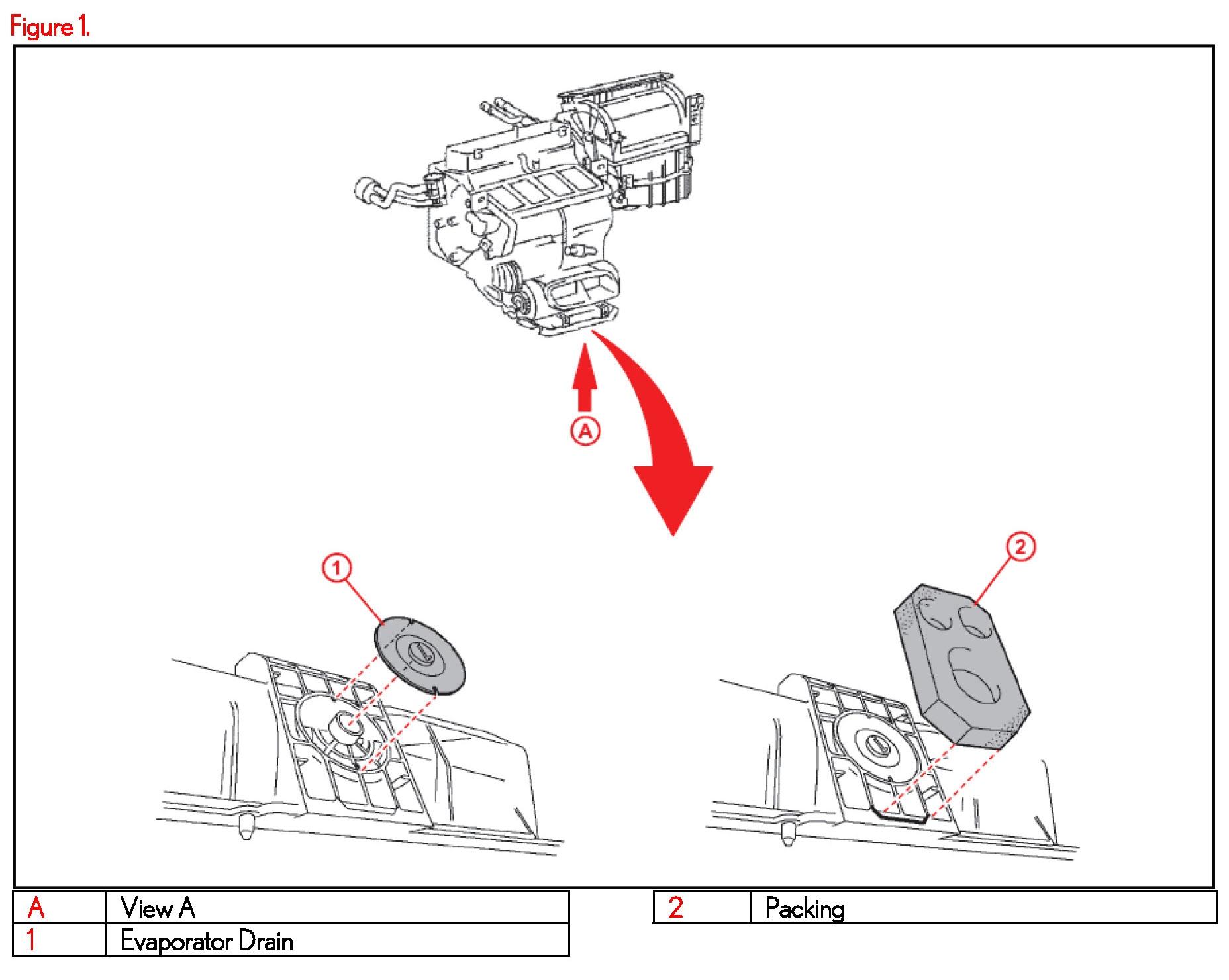 Figure 1.

A

1

2

| A | View A |
|---|---|
| 1 | Evaporator Drain |

| 2 | Packing |
|---|---|