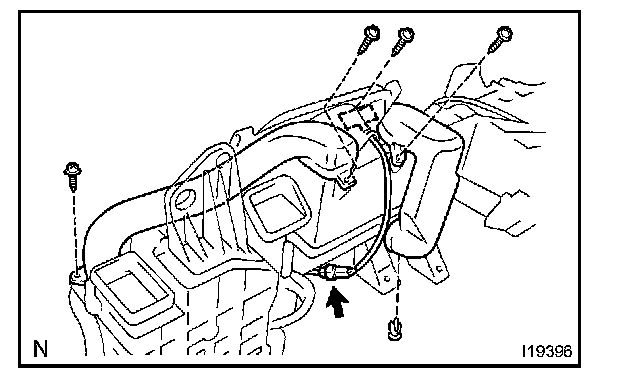 N

I19396