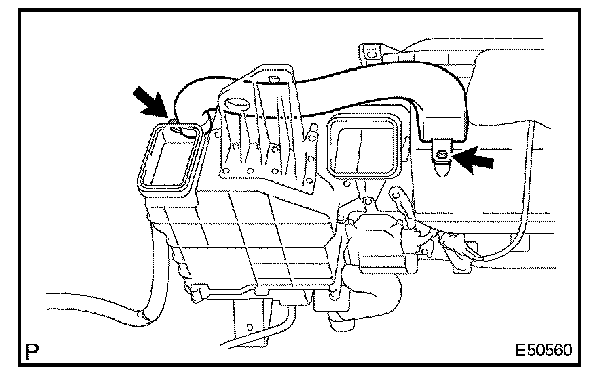 P

E50560