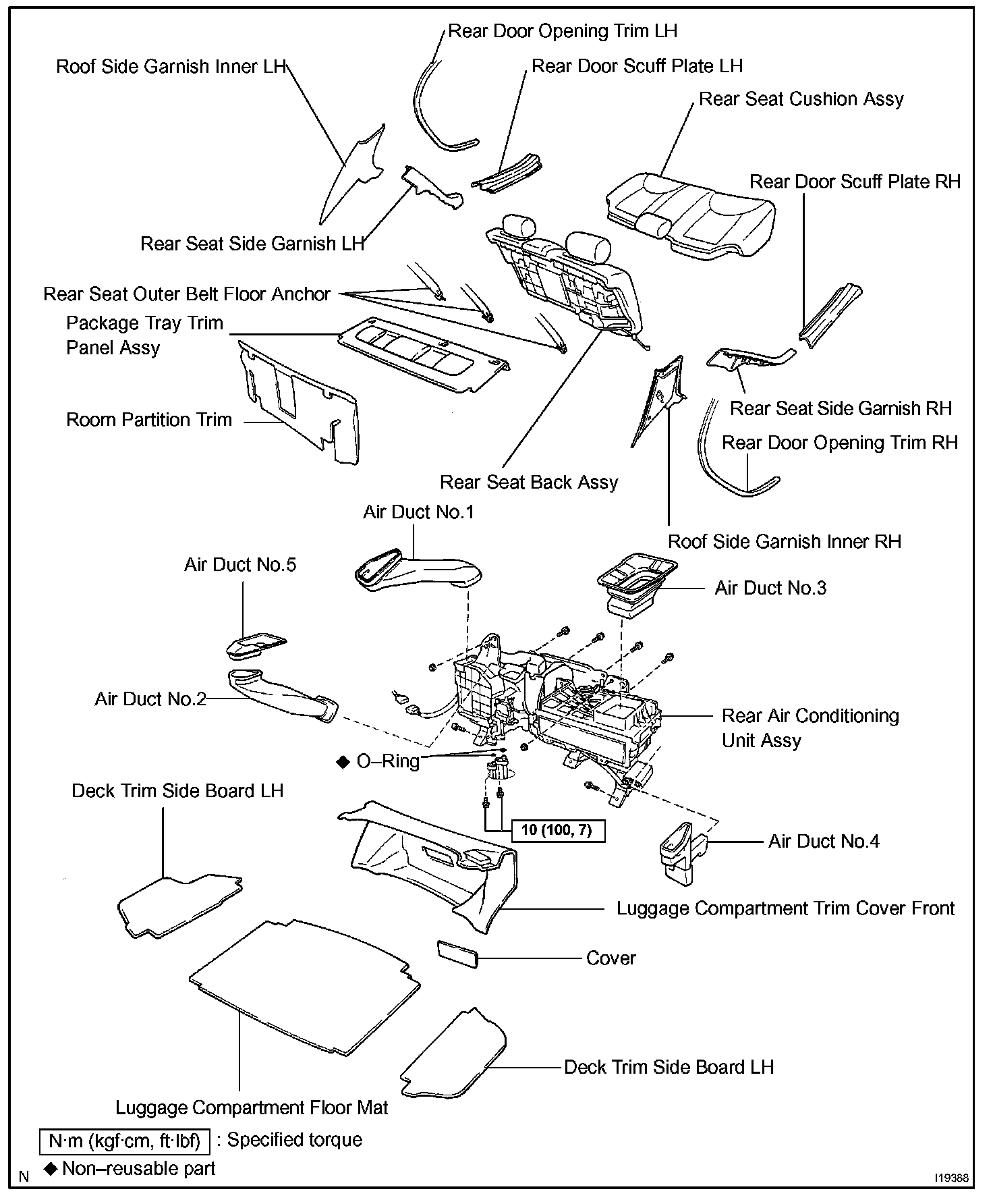 Rear Door Opening Trim LH
Roof Side Garnish Inner LH
Rear Door Scuff Plate LH
Rear Seat Cushion Assy
Rear Door Scuff Plate RH
Rear Seat Side Garnish LH
Rear Seat Outer Belt Floor Anchor
Package Tray Trim Panel Assy
Room Partition Trim
Rear Seat Side Garnish RH
Rear Door Opening Trim RH
Rear Seat Back Assy
Air Duct No.1
Roof Side Garnish Inner RH
Air Duct No.5
Air Duct No.3
Air Duct No.2
Rear Air Conditioning Unit Assy
◆ O–Ring
Deck Trim Side Board LH
10 (100, 7)
Air Duct No.4
Luggage Compartment Trim Cover Front
Cover
Deck Trim Side Board LH
Luggage Compartment Floor Mat
N·m (kgf·cm, ft·lbf) : Specified torque
◆ Non–reusable part
N
I19388