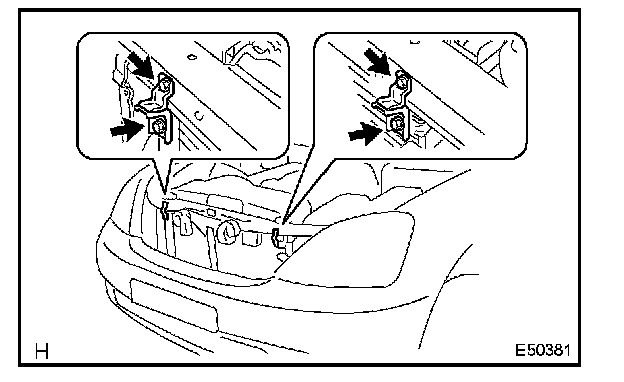 H

E50381