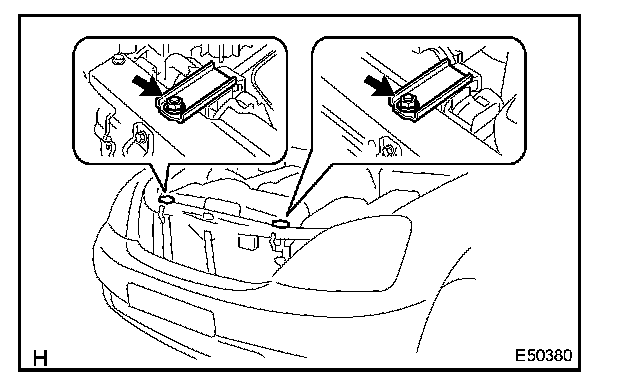 H

E50380