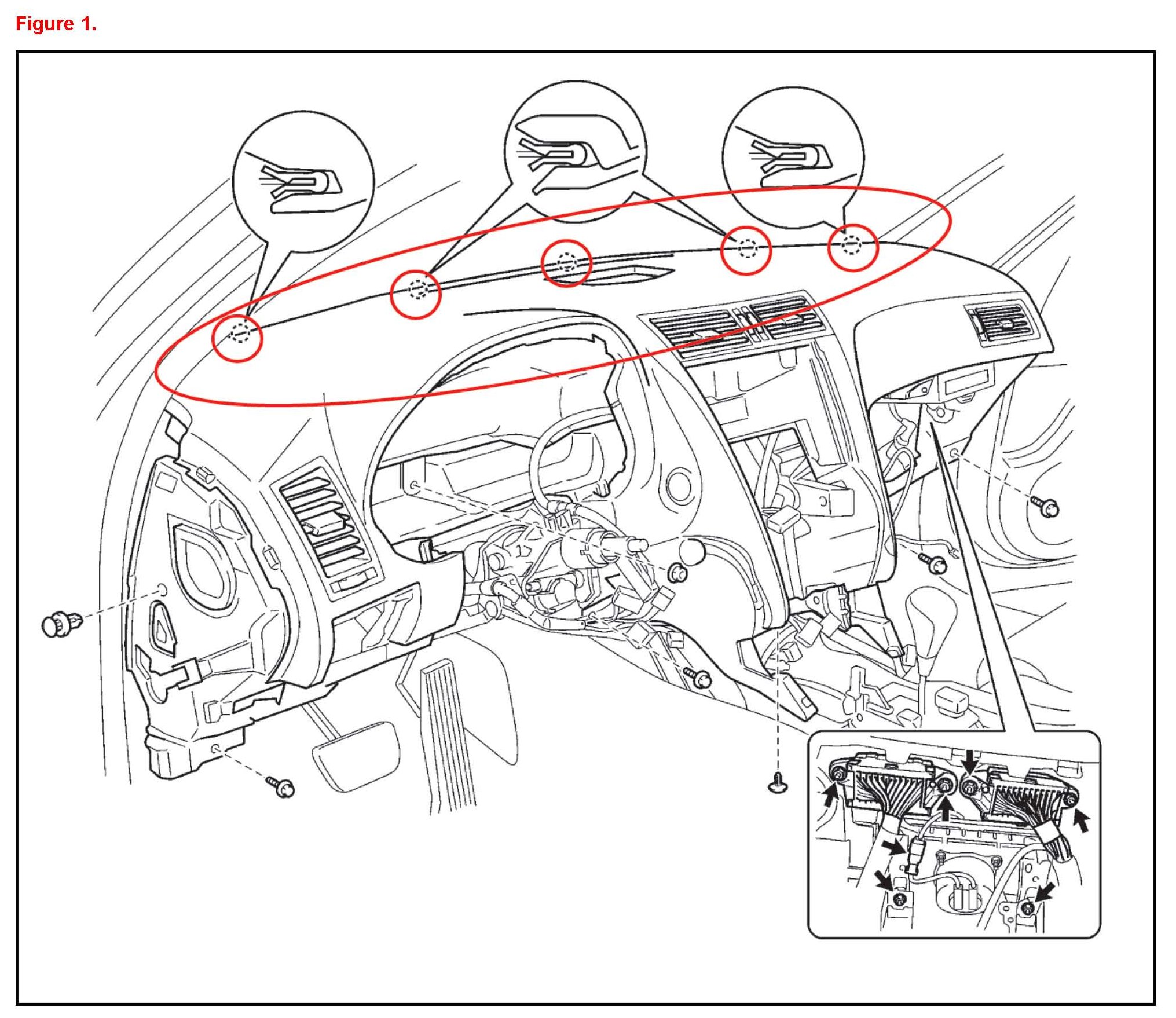 Figure 1.