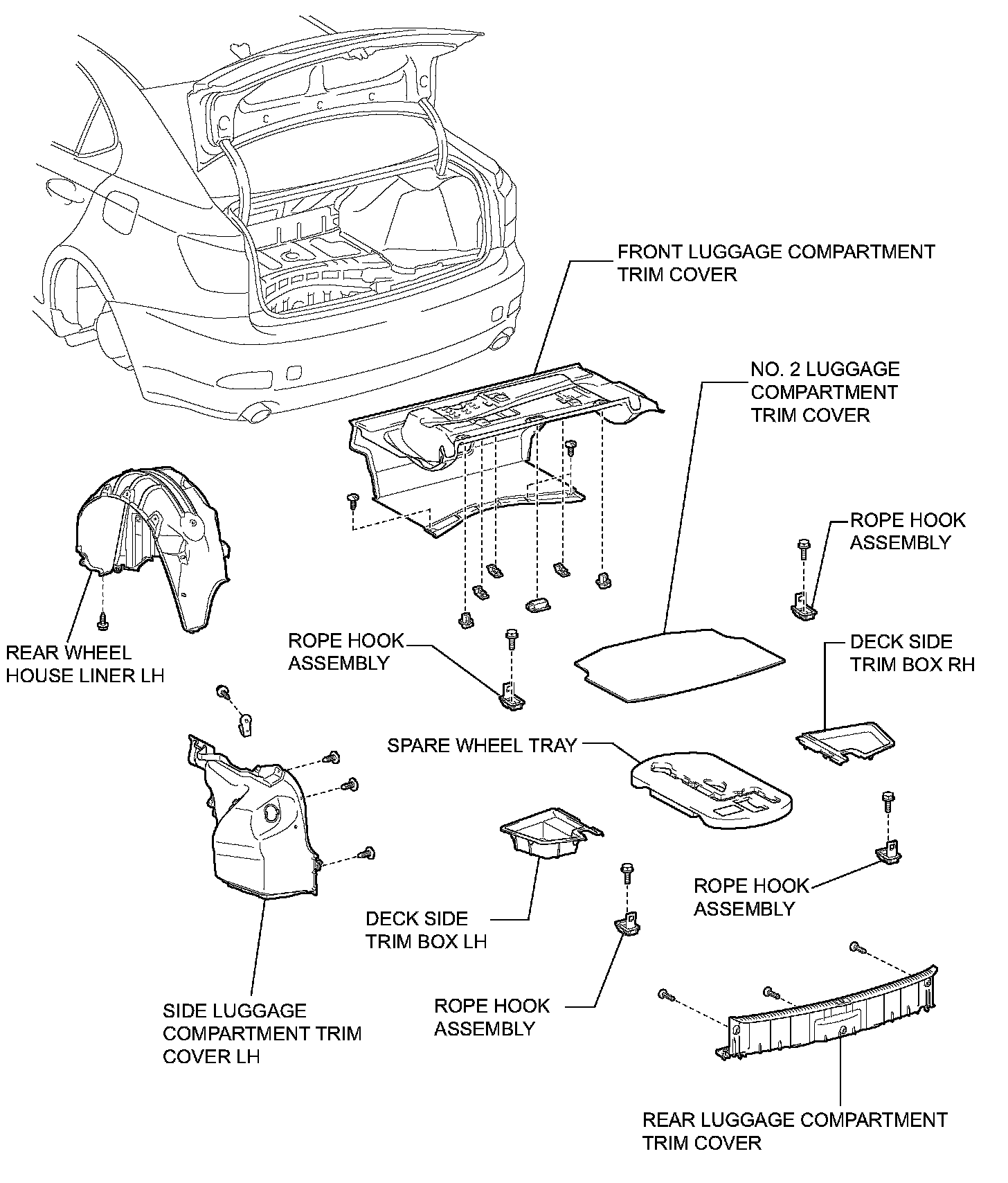 FRONT LUGGAGE COMPARTMENT TRIM COVER

NO. 2 LUGGAGE COMPARTMENT TRIM COVER

ROPE HOOK ASSEMBLY

REAR WHEEL HOUSE LINER LH

ROPE HOOK ASSEMBLY

DECK SIDE TRIM BOX RH

SPARE WHEEL TRAY

ROPE HOOK ASSEMBLY

DECK SIDE TRIM BOX LH

SIDE LUGGAGE COMPARTMENT TRIM COVER LH

ROPE HOOK ASSEMBLY

REAR LUGGAGE COMPARTMENT TRIM COVER