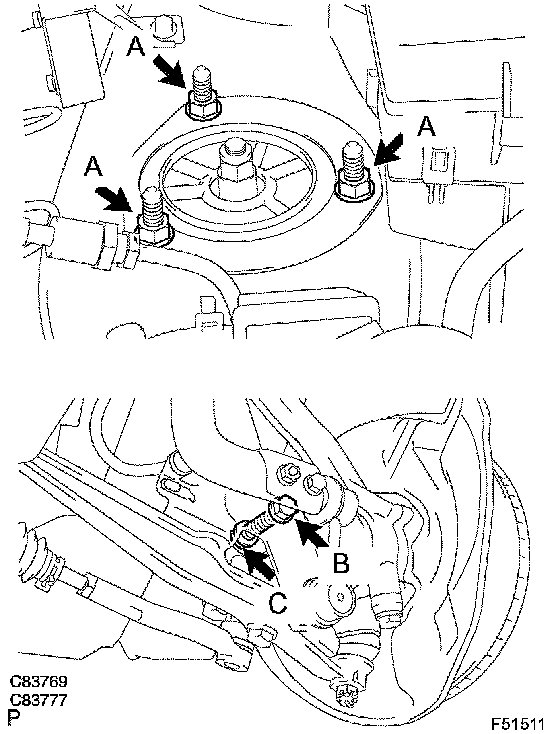 A
A
A

B
C

C83769
C83777
P

F51511