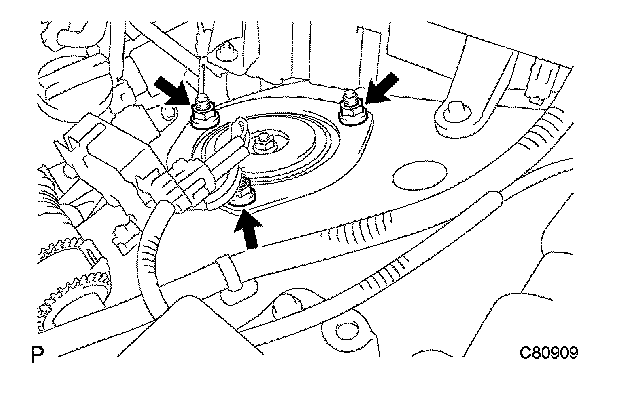 P

C80909