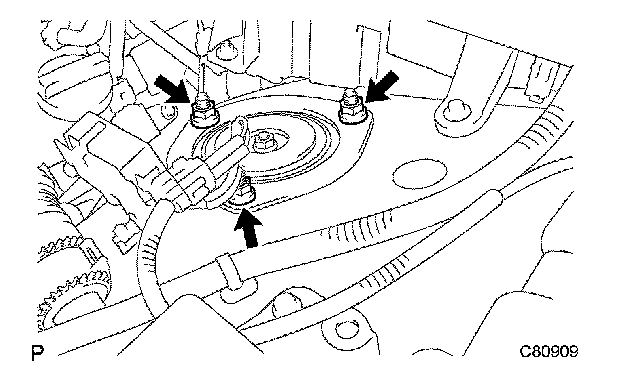 P

C80909