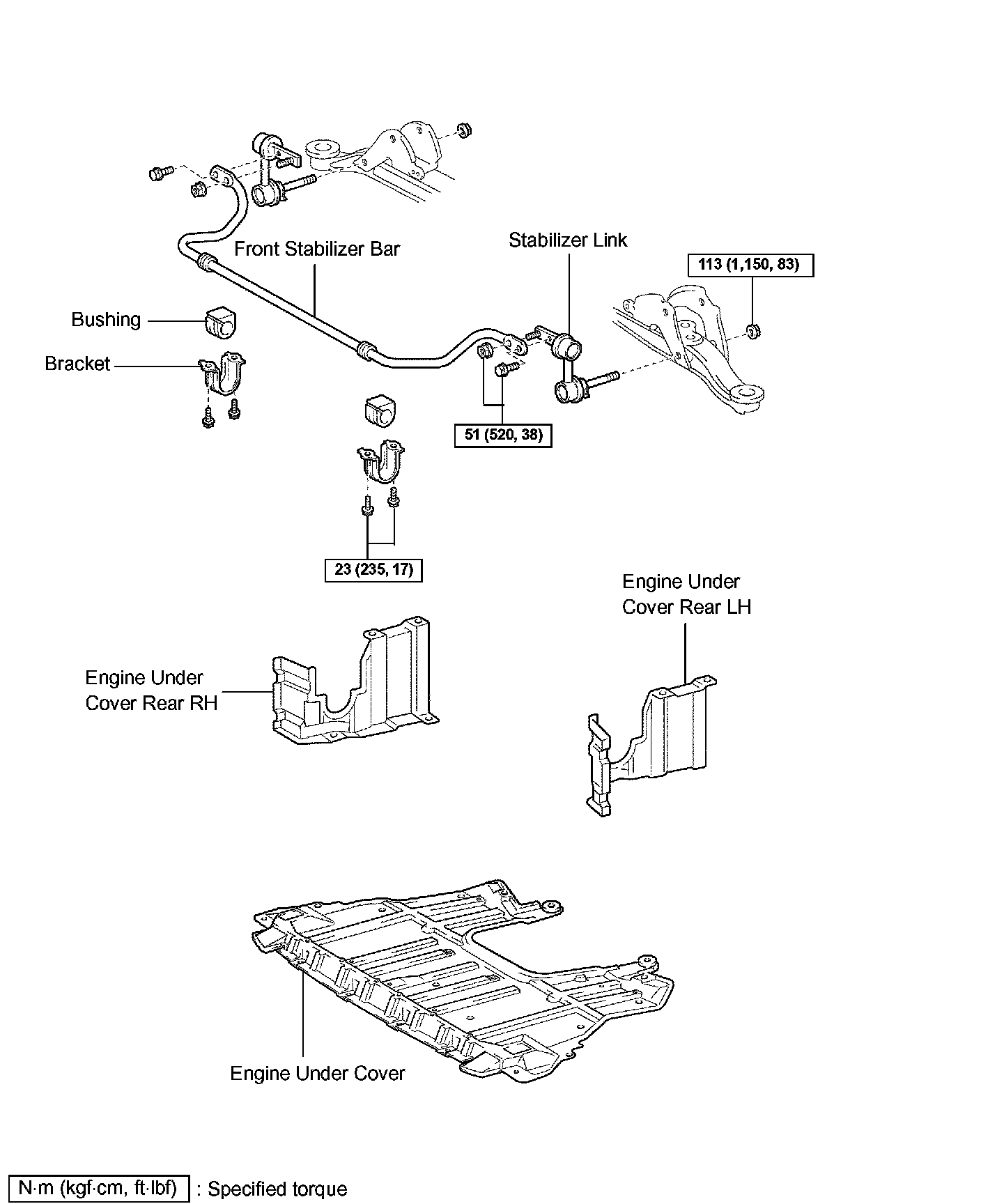 Front Stabilizer Bar

Stabilizer Link

113 (1,150, 83)

Bushing

Bracket

51 (520, 38)

23 (235, 17)

Engine Under Cover Rear LH

Engine Under Cover Rear RH

Engine Under Cover

N·m (kgf·cm, ft·lbf) : Specified torque