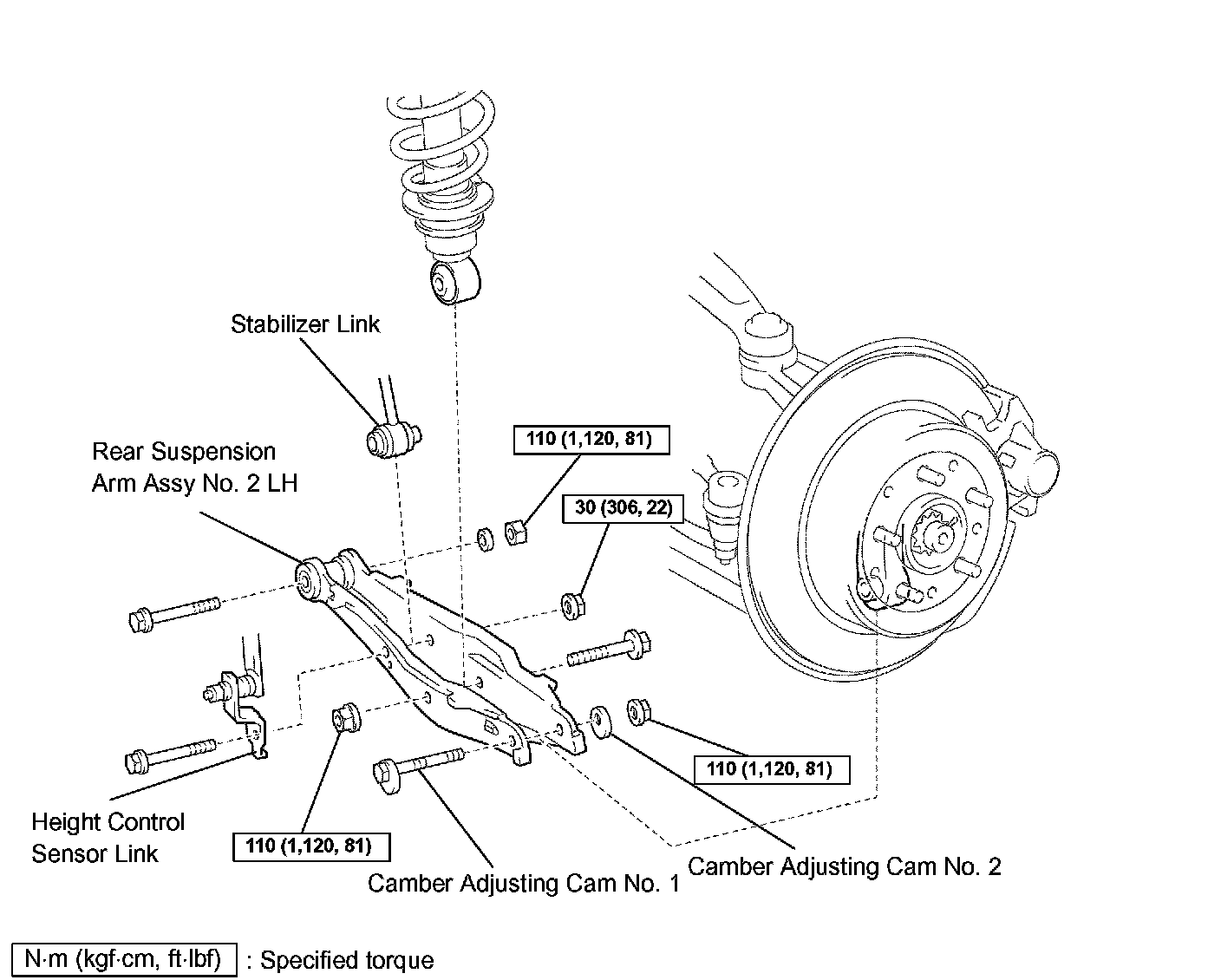 Stabilizer Link

Rear Suspension Arm Assy No. 2 LH

110 (1,120, 81)

30 (306, 22)

110 (1,120, 81)

Height Control Sensor Link

110 (1,120, 81)

Camber Adjusting Cam No. 1

Camber Adjusting Cam No. 2

N·m (kgf·cm, ft·lbf) : Specified torque