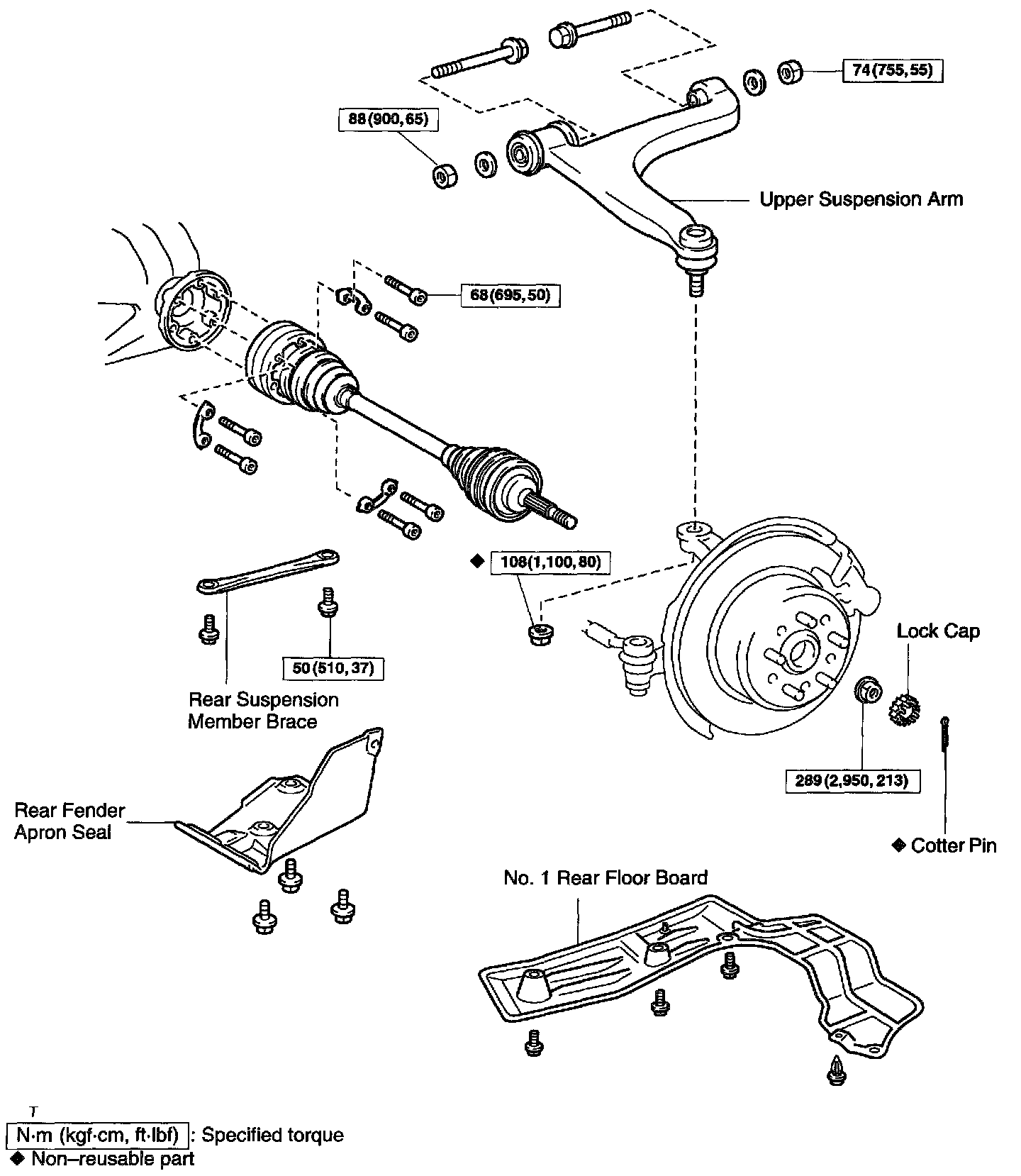 74 (755, 55)

88 (900, 65)

Upper Suspension Arm

68 (695, 50)

◆ 108 (1,100, 80)

Lock Cap

50 (510, 37)

Rear Suspension Member Brace

289 (2,950, 213)

Rear Fender Apron Seal

◆ Cotter Pin

No. 1 Rear Floor Board

T

N·m (kgf·cm, ft·lbf) : Specified torque

◆ Non–reusable part