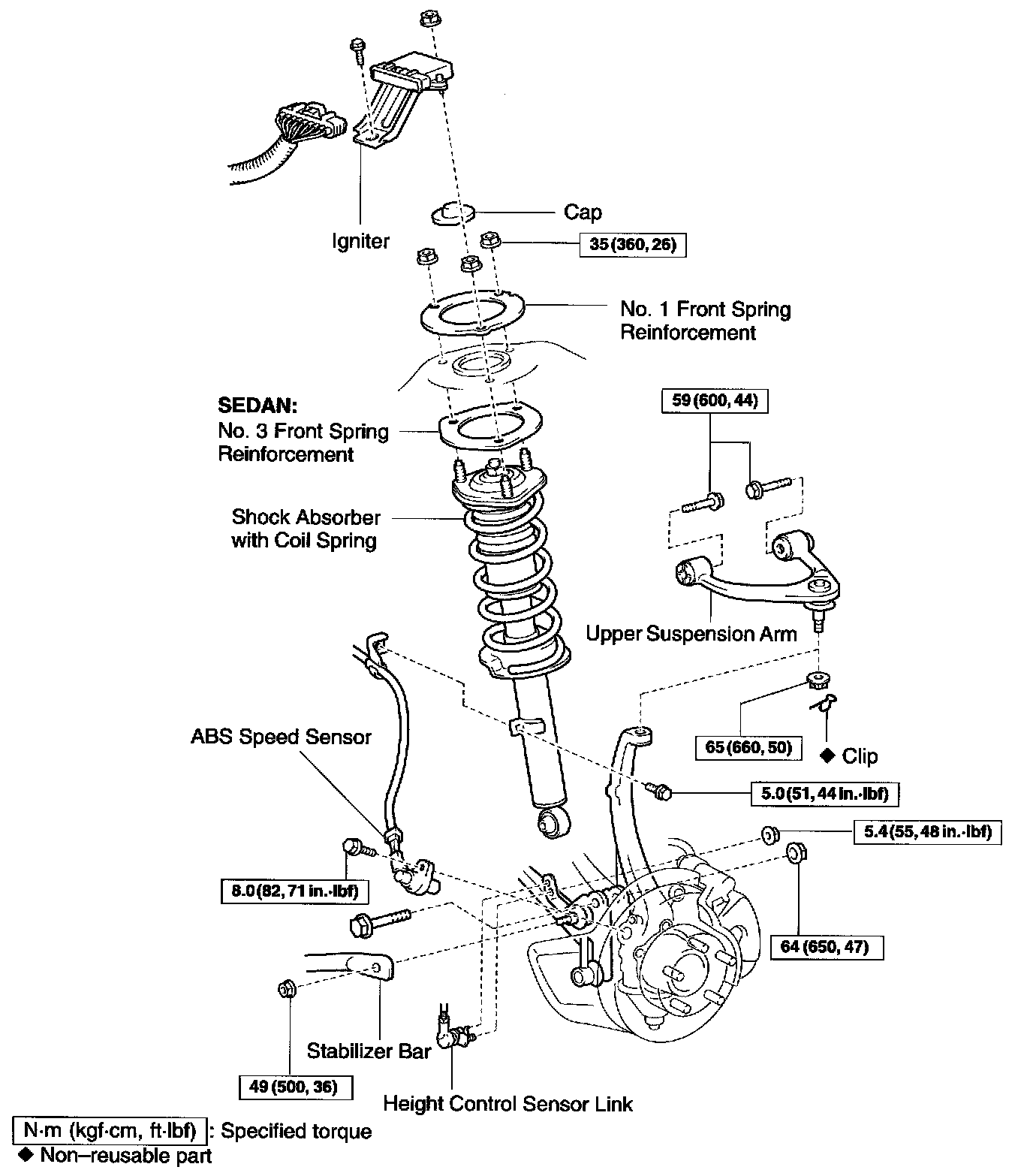 Cap

Igniter

35 (360, 26)

No. 1 Front Spring Reinforcement

SEDAN:
No. 3 Front Spring Reinforcement

59 (600, 44)

Shock Absorber with Coil Spring

Upper Suspension Arm

ABS Speed Sensor

65 (660, 50)

◆ Clip

5.0 (51, 44 in.·lbf)

5.4 (55, 48 in.·lbf)

8.0 (82, 71 in.·lbf)

64 (650, 47)

Stabilizer Bar

49 (500, 36)

Height Control Sensor Link

N·m (kgf·cm, ft·lbf) : Specified torque
◆ Non–reusable part