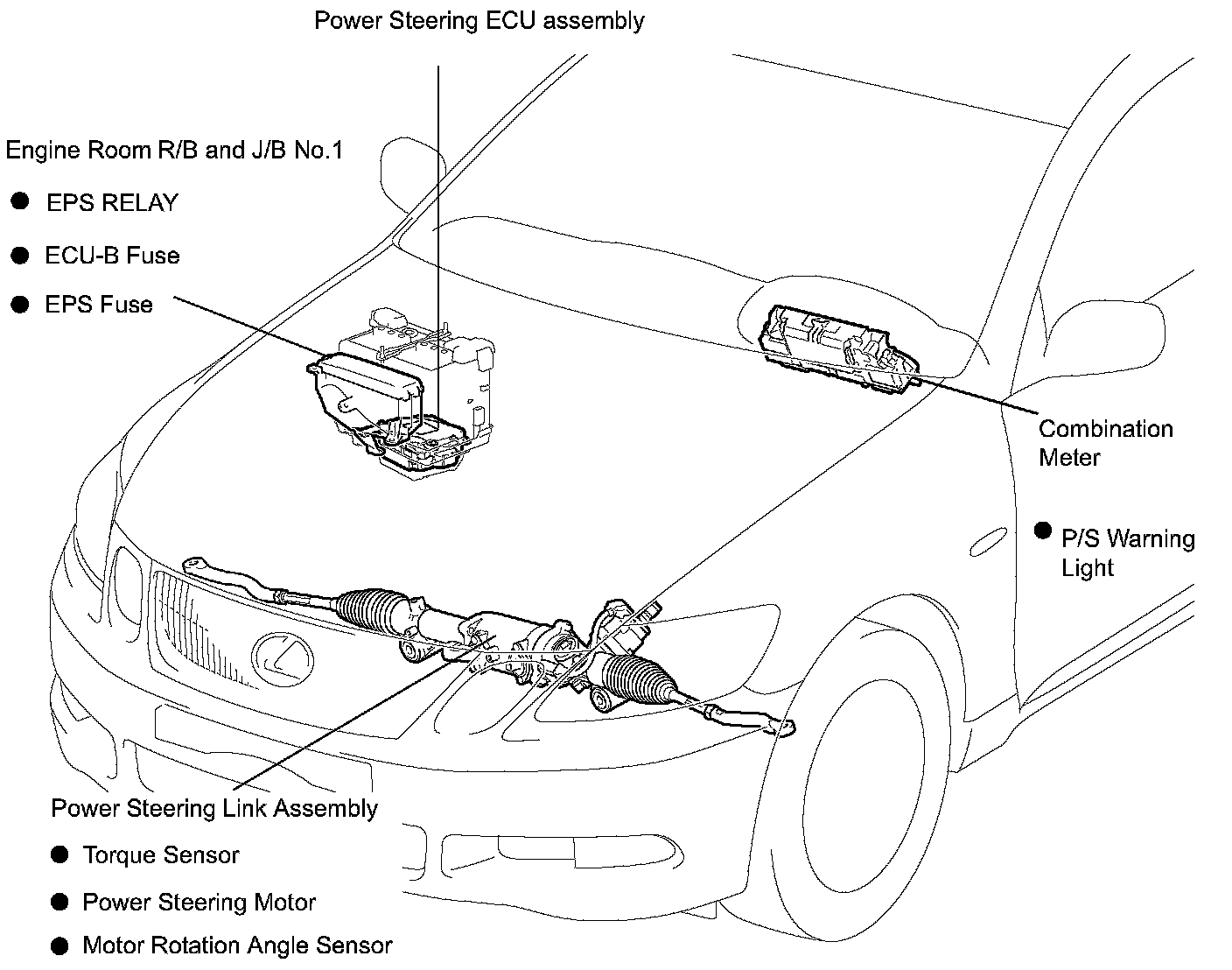 Power Steering ECU assembly

Engine Room R/B and J/B No.1

● EPS RELAY

● ECU-B Fuse

● EPS Fuse

Combination Meter

● P/S Warning Light

Power Steering Link Assembly

● Torque Sensor

● Power Steering Motor

● Motor Rotation Angle Sensor