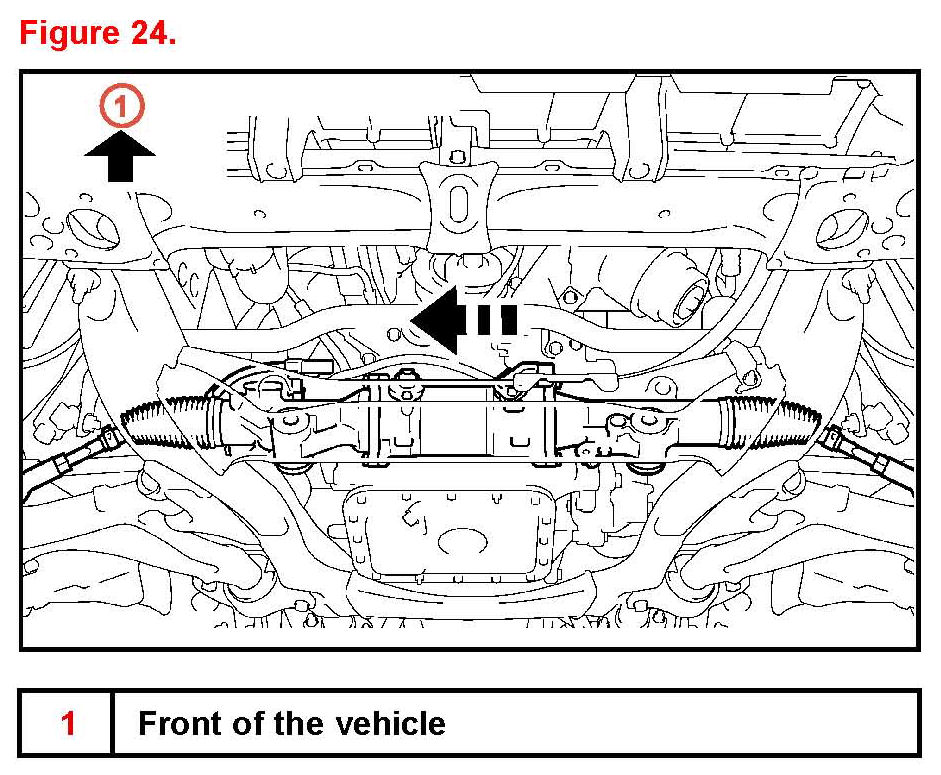 Figure 24.

1

| 1 | Front of the vehicle |
|---|---|