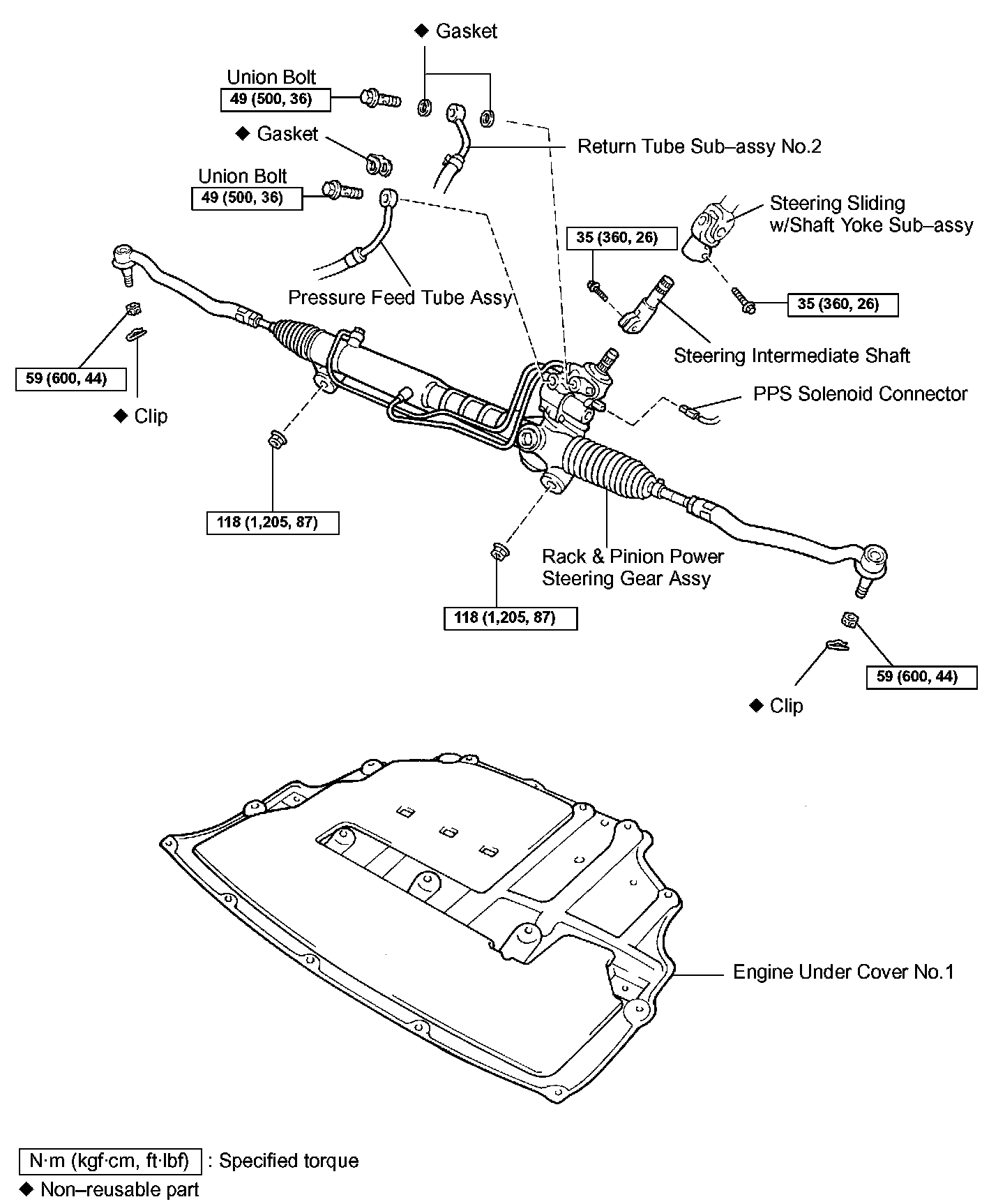 ◆ Gasket

Union Bolt
49 (500, 36)

◆ Gasket

Return Tube Sub–assy No.2

Union Bolt
49 (500, 36)

Steering Sliding w/Shaft Yoke Sub–assy

35 (360, 26)

Pressure Feed Tube Assy

35 (360, 26)

Steering Intermediate Shaft

59 (600, 44)

PPS Solenoid Connector

◆ Clip

118 (1,205, 87)

Rack & Pinion Power Steering Gear Assy

118 (1,205, 87)

59 (600, 44)

◆ Clip

Engine Under Cover No.1

N·m (kgf·cm, ft·lbf) : Specified torque
◆ Non–reusable part