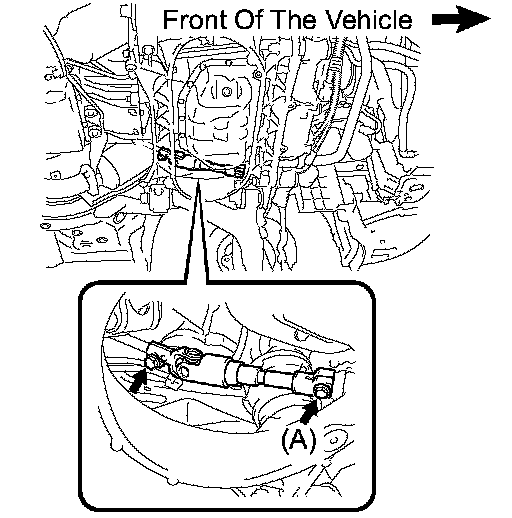 Front Of The Vehicle

(A)