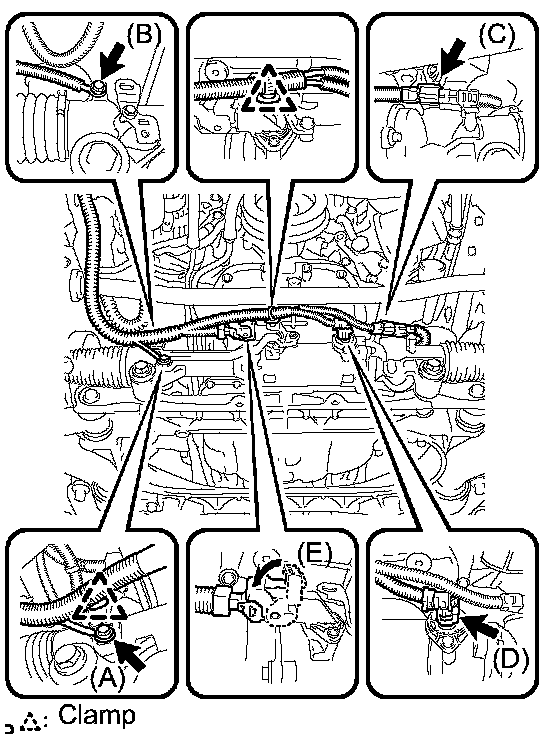 (B)

(C)

(A)

(E)

(D)

: Clamp