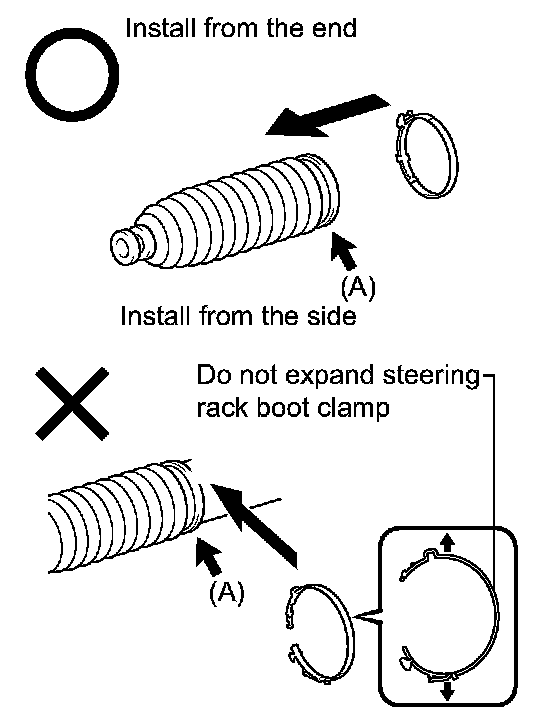 Install from the end

(A)

Install from the side

Do not expand steering rack boot clamp

(A)