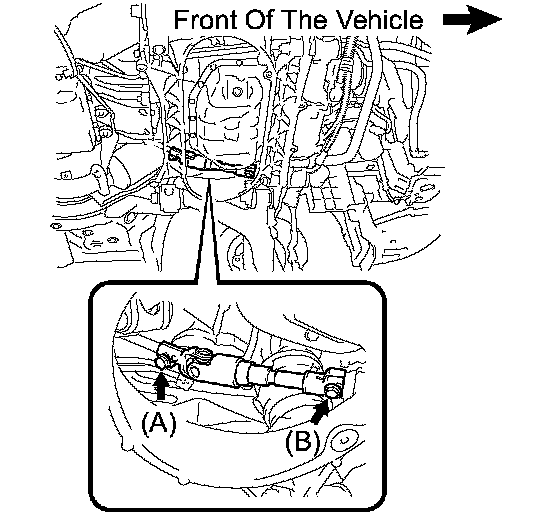 Front Of The Vehicle

(A)

(B)