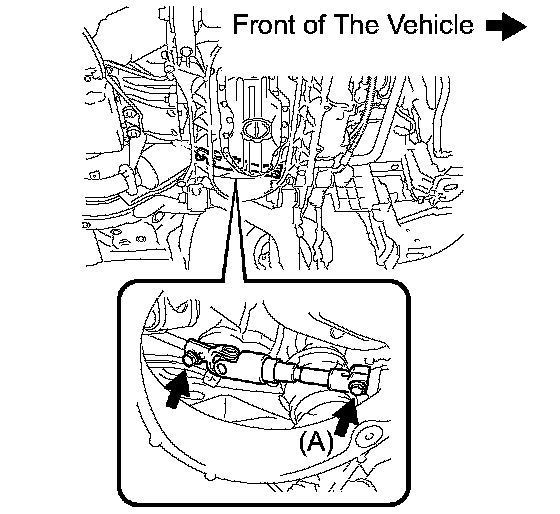 Front of The Vehicle

(A)