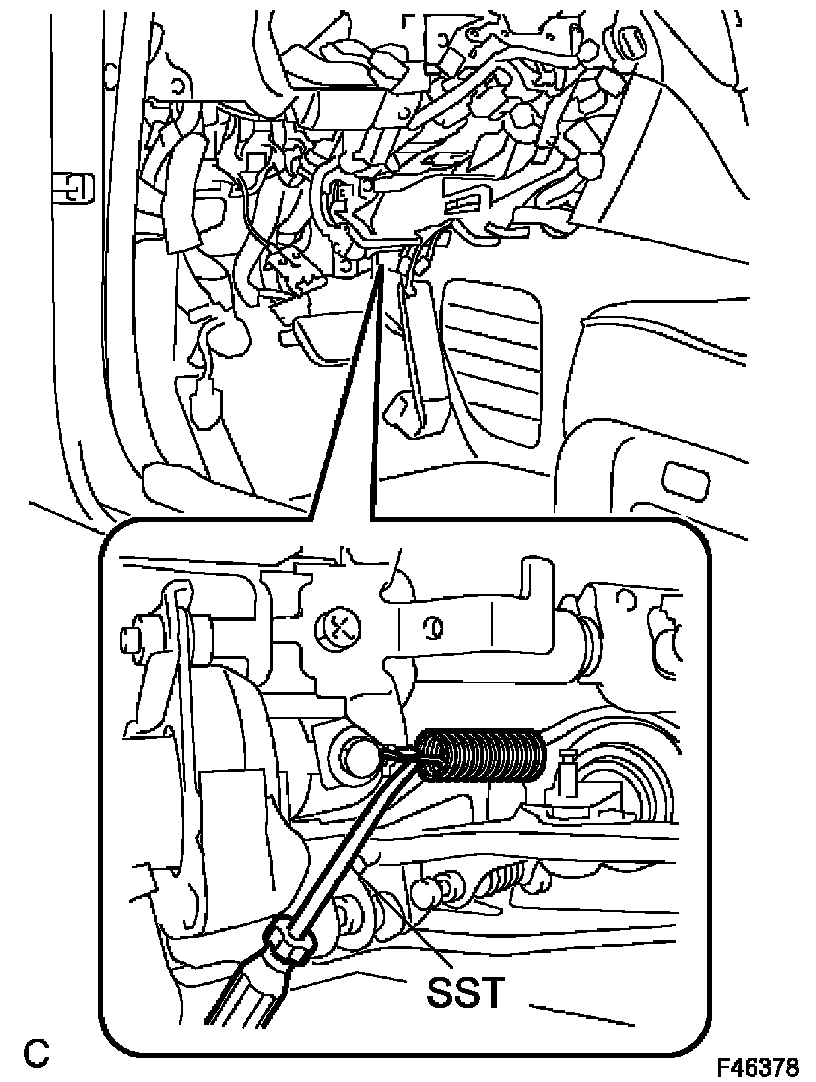 SST

C

F46378