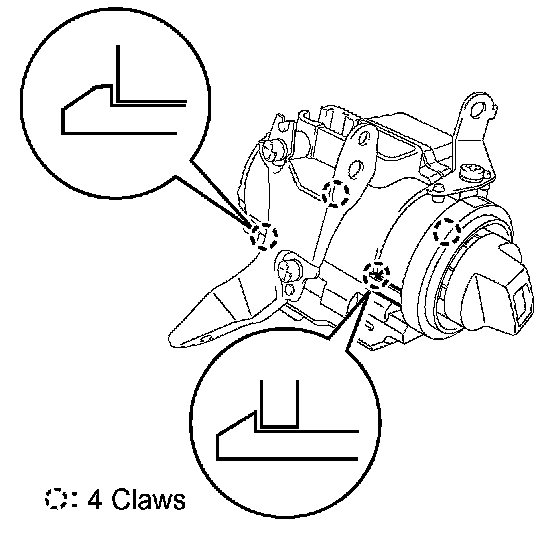 : 4 Claws