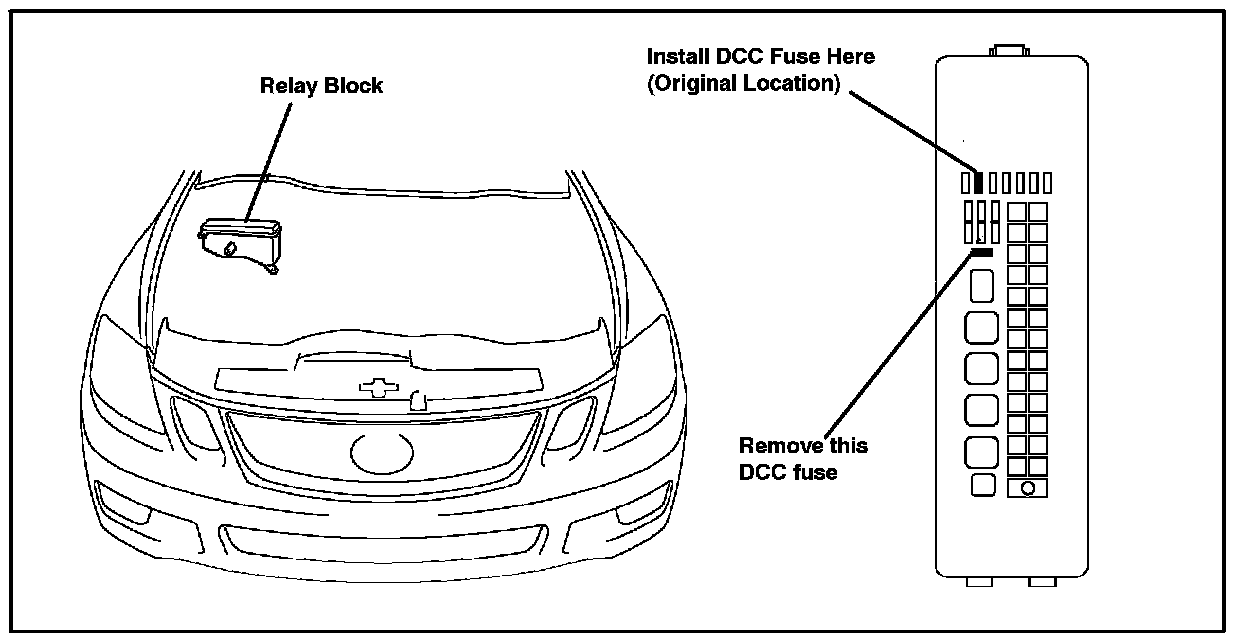 Relay Block

Install DCC Fuse Here
(Original Location)

Remove this
DCC fuse