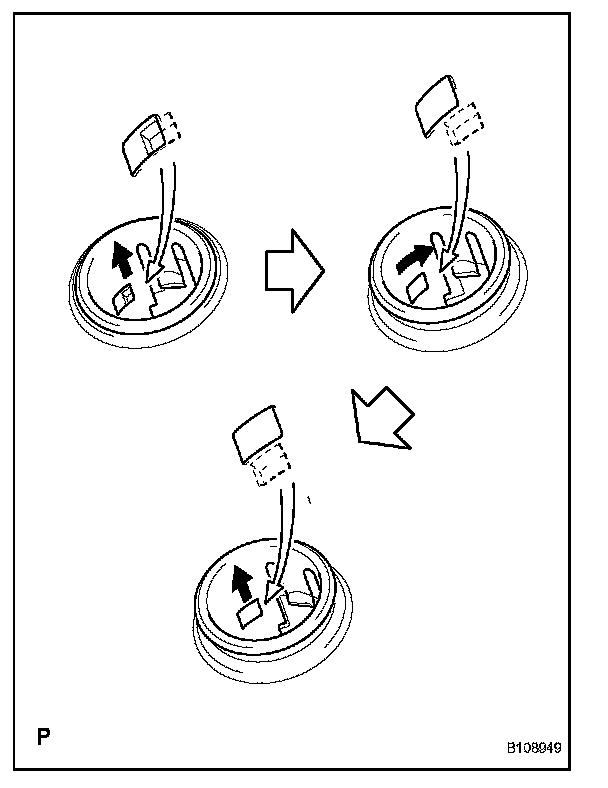 P

B108949