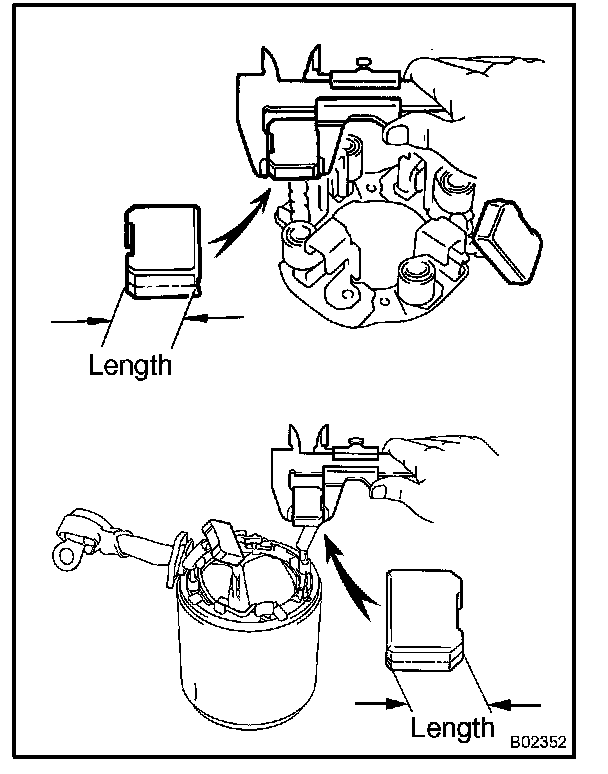 Length

Length

B02352