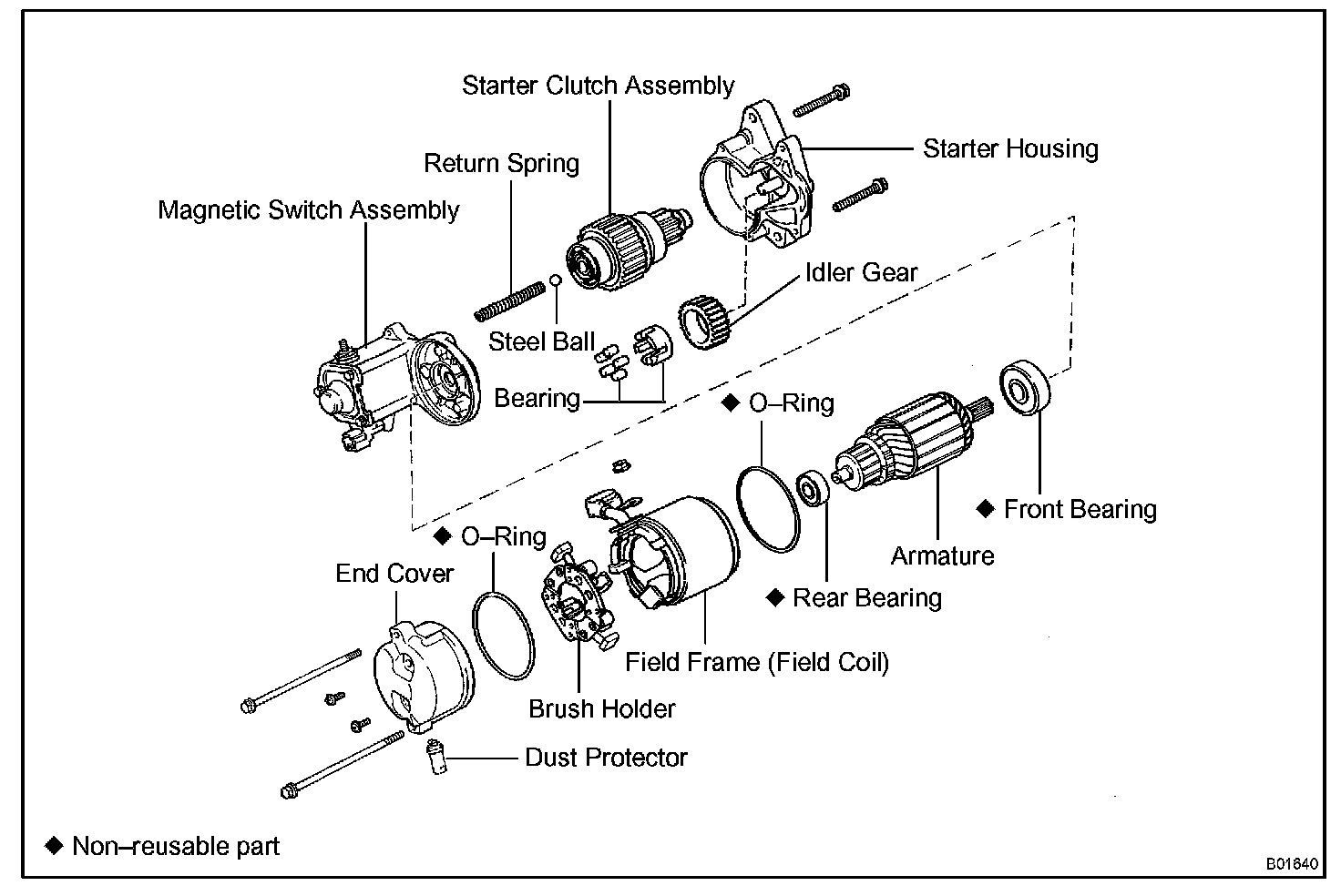 Starter Clutch Assembly

Starter Housing

Return Spring

Magnetic Switch Assembly

Idler Gear

Steel Ball

Bearing

◆ O–Ring

◆ Front Bearing

◆ O–Ring

Armature

End Cover

◆ Rear Bearing

Field Frame (Field Coil)

Brush Holder

Dust Protector

◆ Non–reusable part

B01640