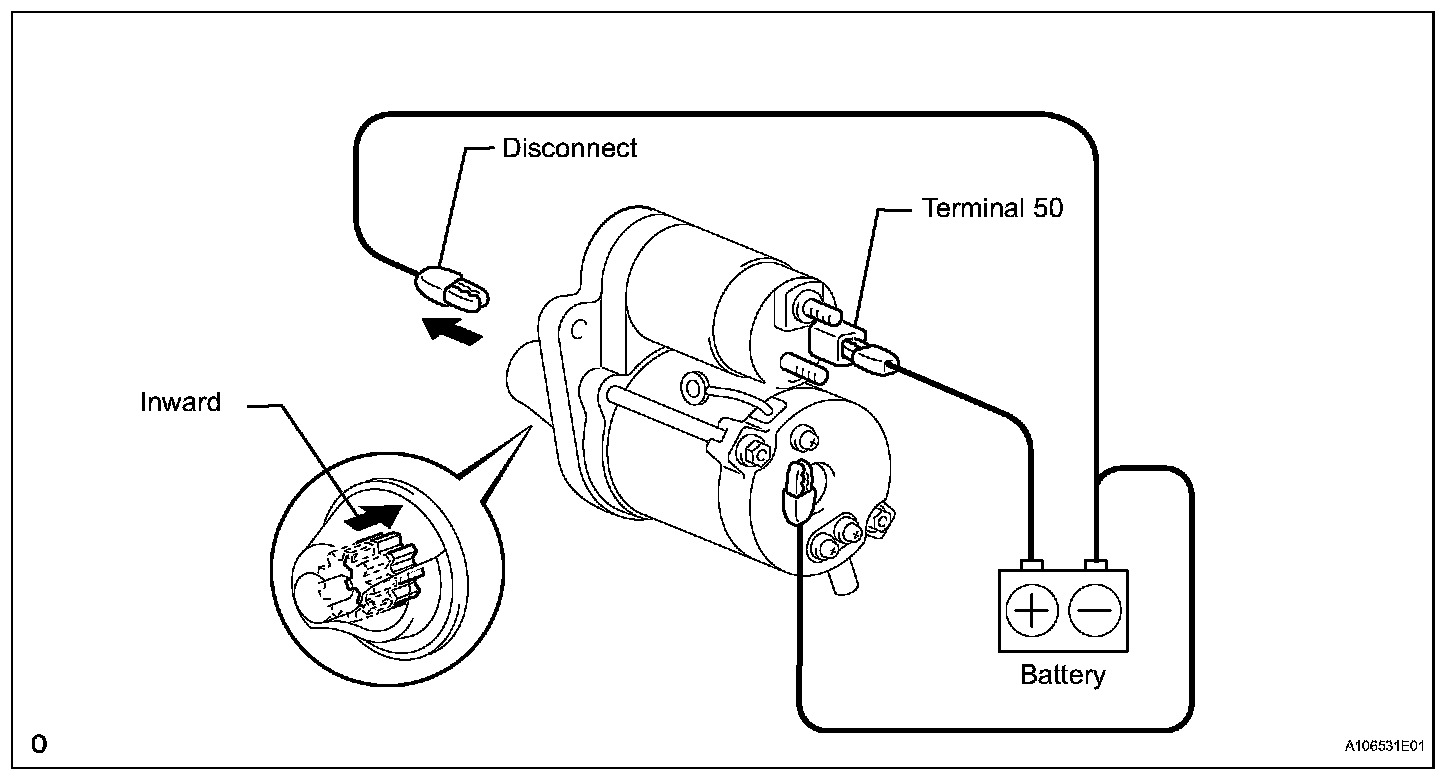 Disconnect

Terminal 50

Inward

Battery

0

A106531E01