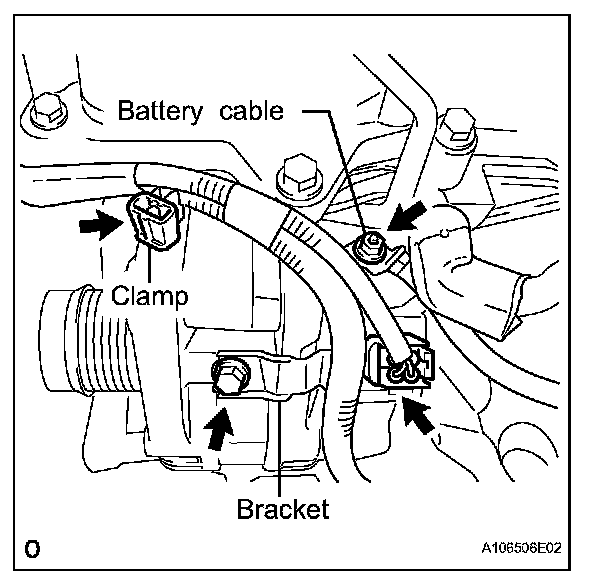 Battery cable

Clamp

Bracket

O

A106506E02