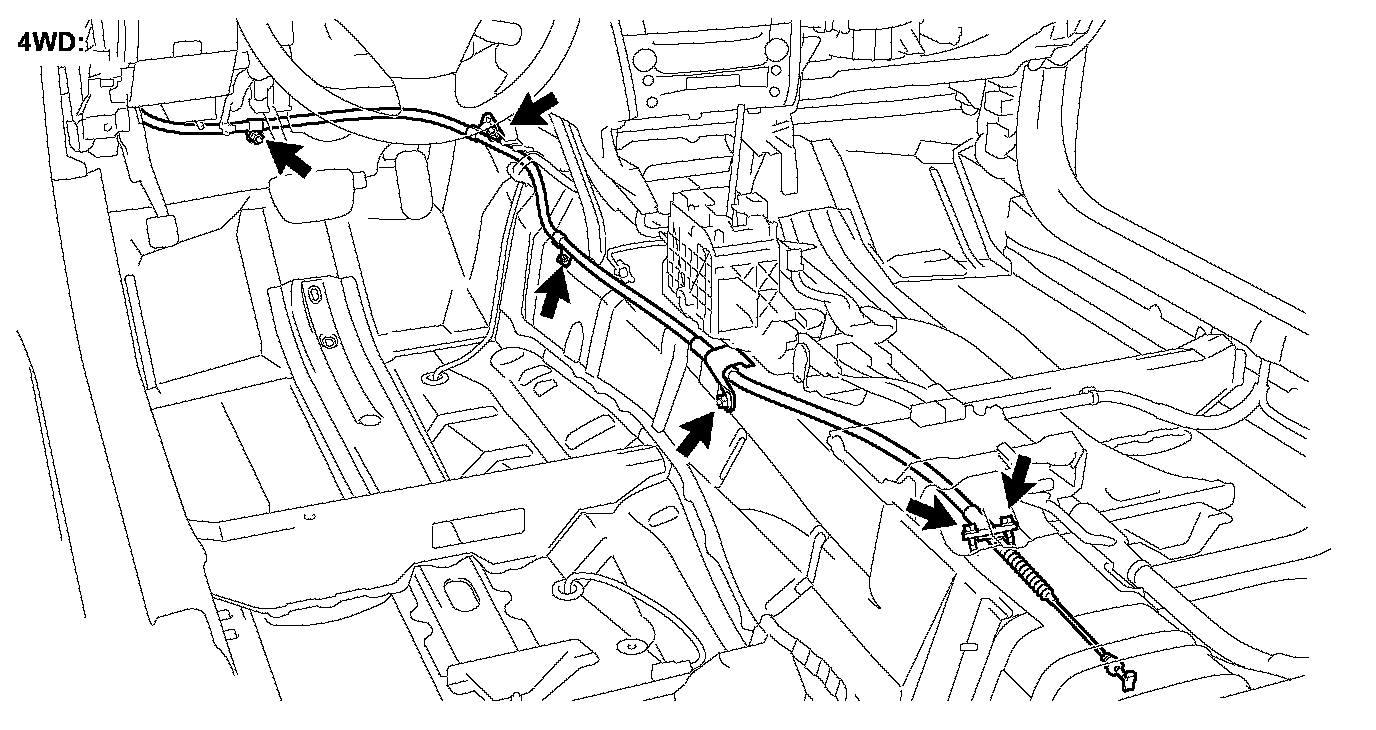 4WD: