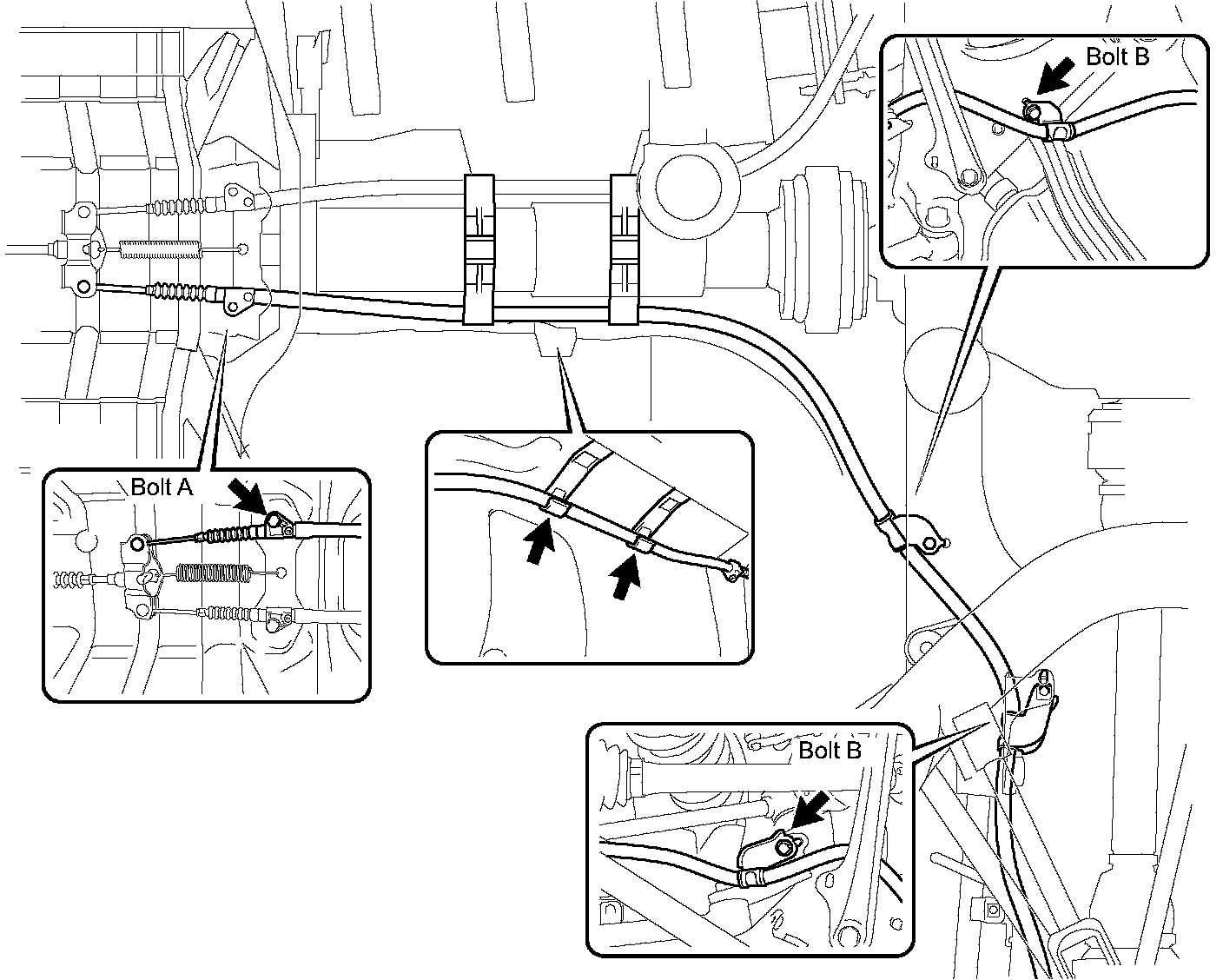 Bolt B

Bolt A

Bolt B