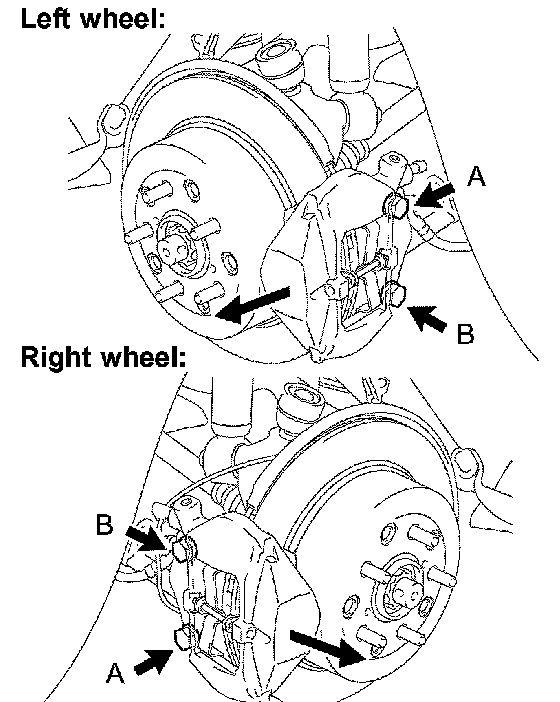 Left wheel:

A

B

Right wheel:

B

A