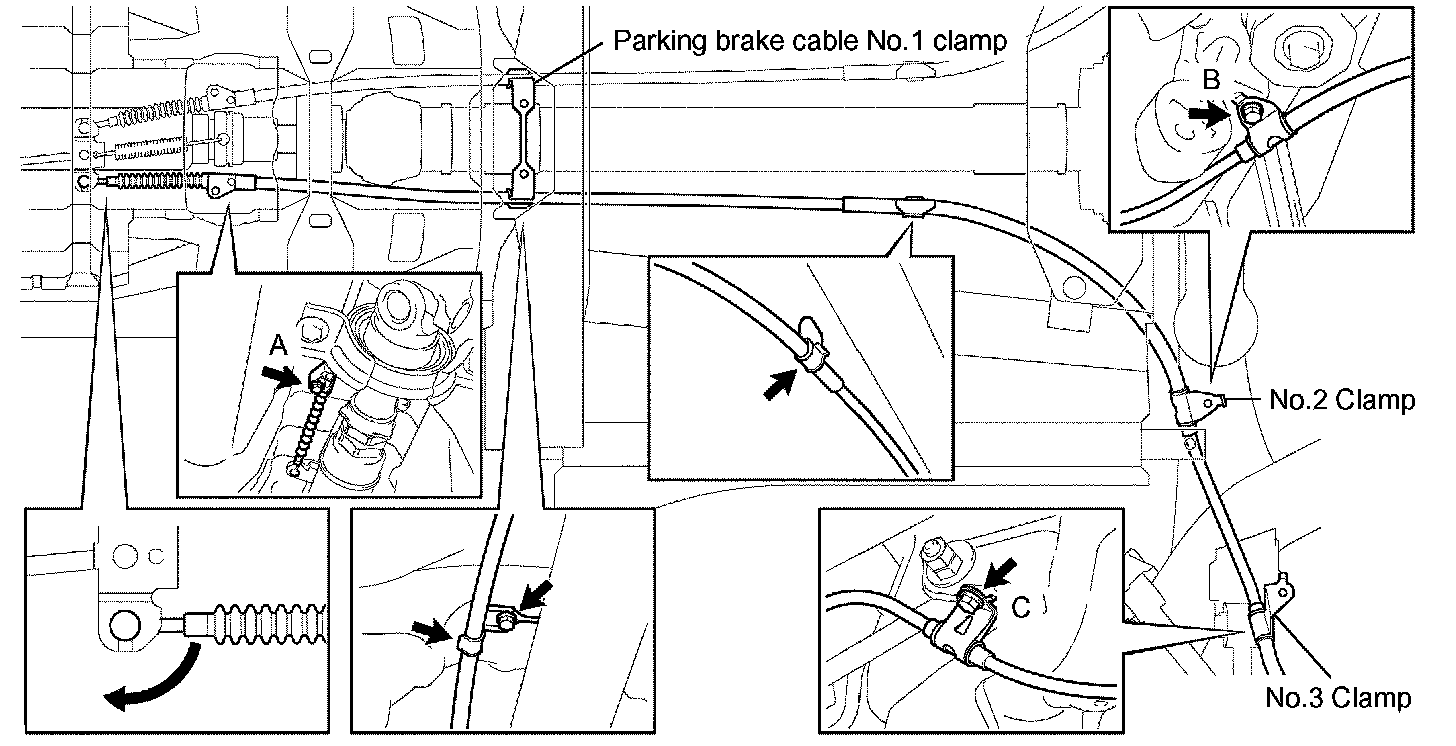 Parking brake cable No.1 clamp

B

A

No.2 Clamp

C

No.3 Clamp