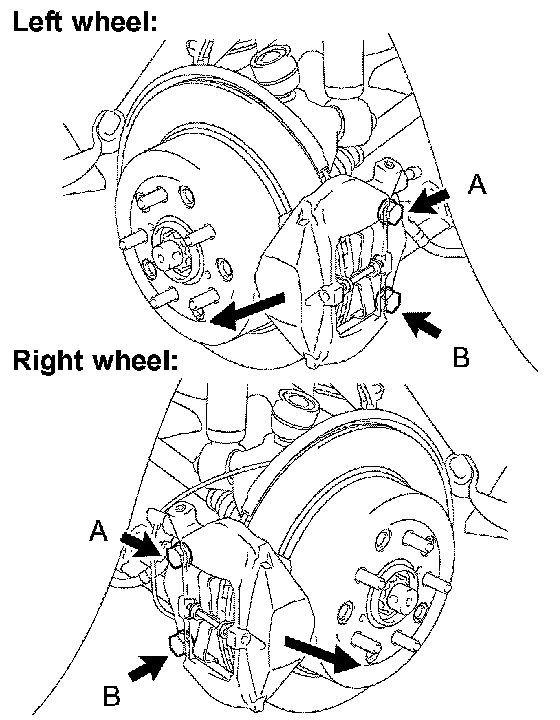 Left wheel:

A

B

Right wheel:

A

B