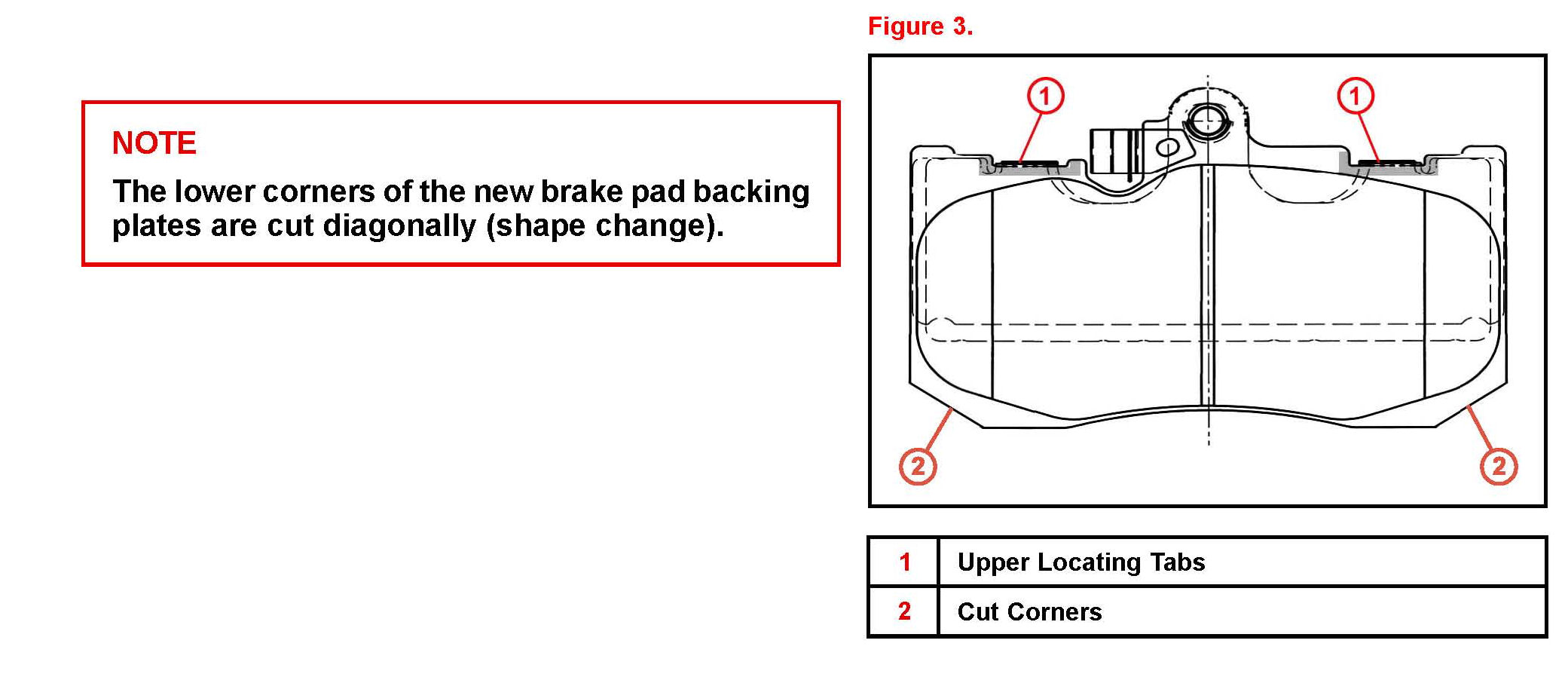 NOTE

The lower corners of the new brake pad backing plates are cut diagonally (shape change).

Figure 3.

1
1
2
2

| 1 | Upper Locating Tabs |
|---|---|
| 2 | Cut Corners |