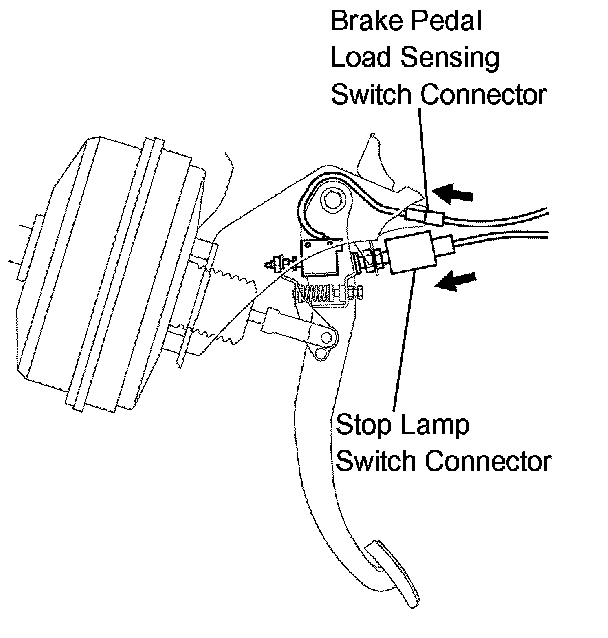 Brake Pedal Load Sensing Switch Connector

Stop Lamp Switch Connector