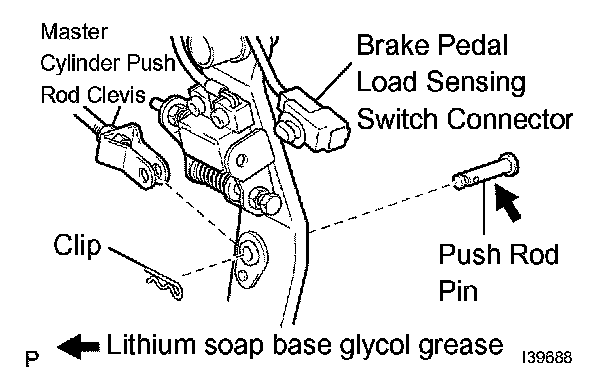 Master Cylinder Push Rod Clevis

Brake Pedal Load Sensing Switch Connector

Clip

Push Rod Pin

P

Lithium soap base glycol grease

I39688