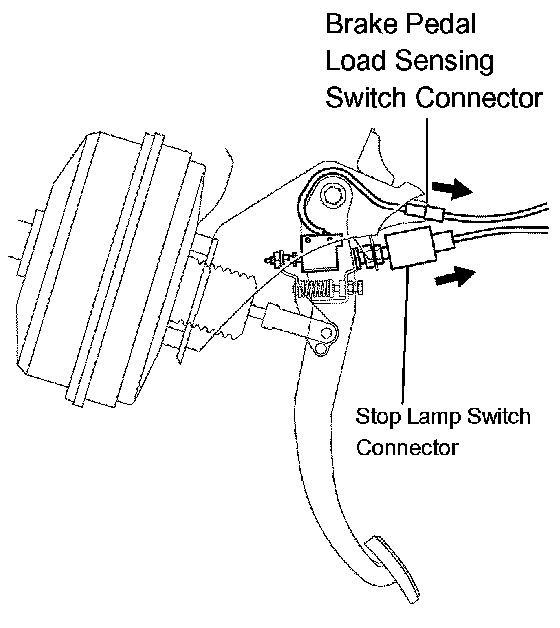 Brake Pedal
Load Sensing
Switch Connector

Stop Lamp Switch
Connector