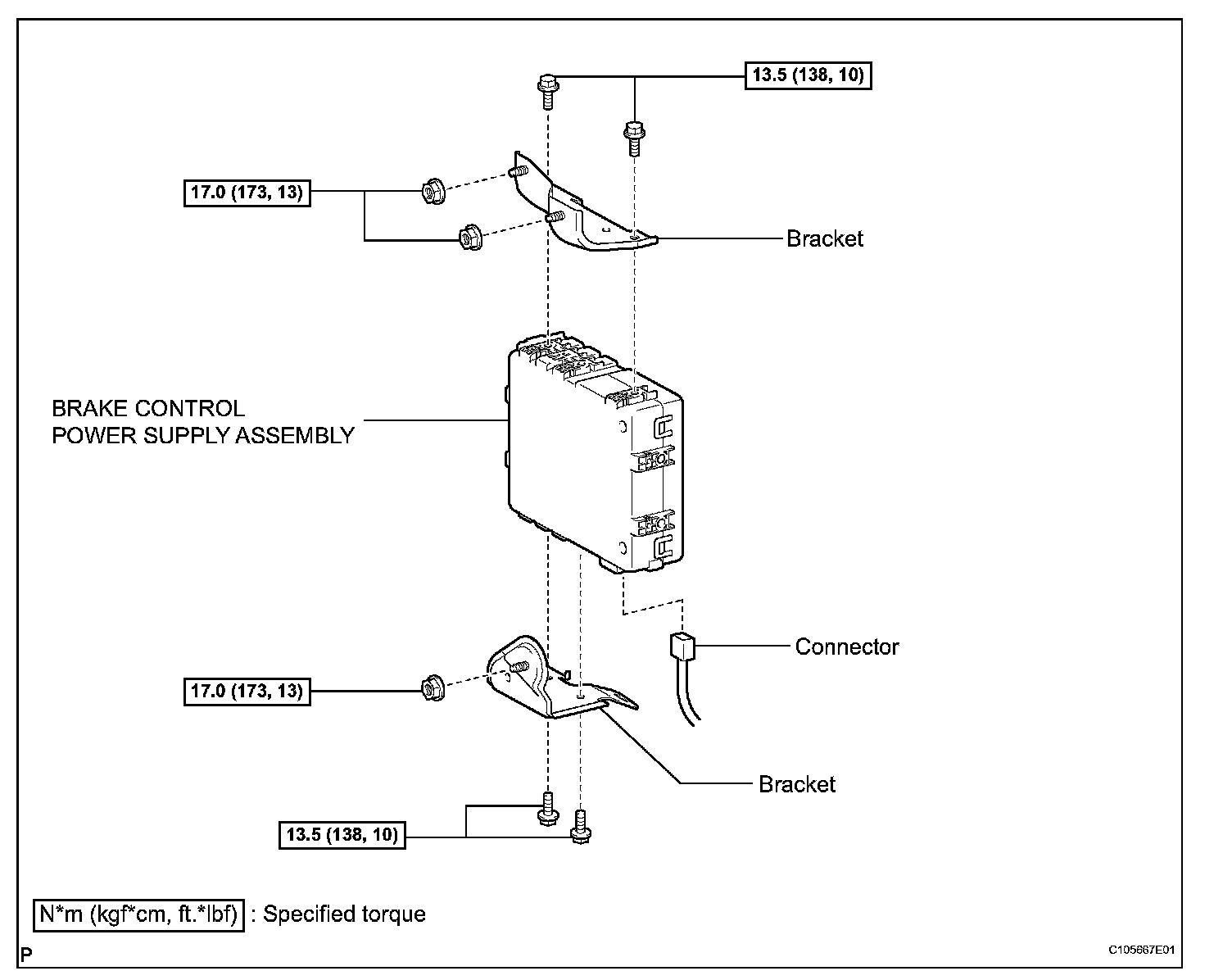 13.5 (138, 10)

17.0 (173, 13)

Bracket

BRAKE CONTROL
POWER SUPPLY ASSEMBLY

Connector

17.0 (173, 13)

Bracket

13.5 (138, 10)

N*m (kgf*cm, ft.*lbf) : Specified torque

P

C105667E01